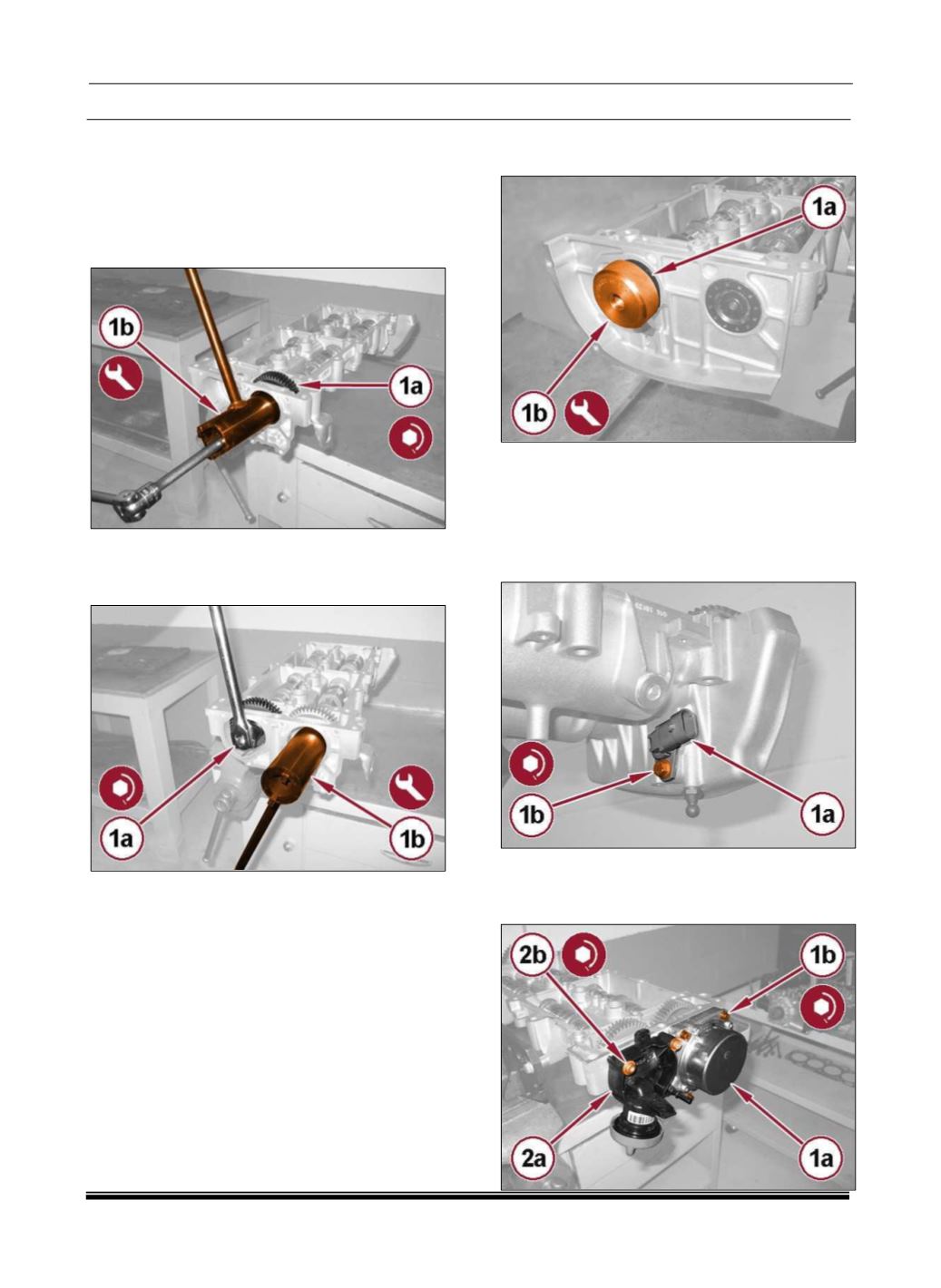 1b
1a
1a
1b
1a
1b
1b
1a
2b
1b
2a
1a