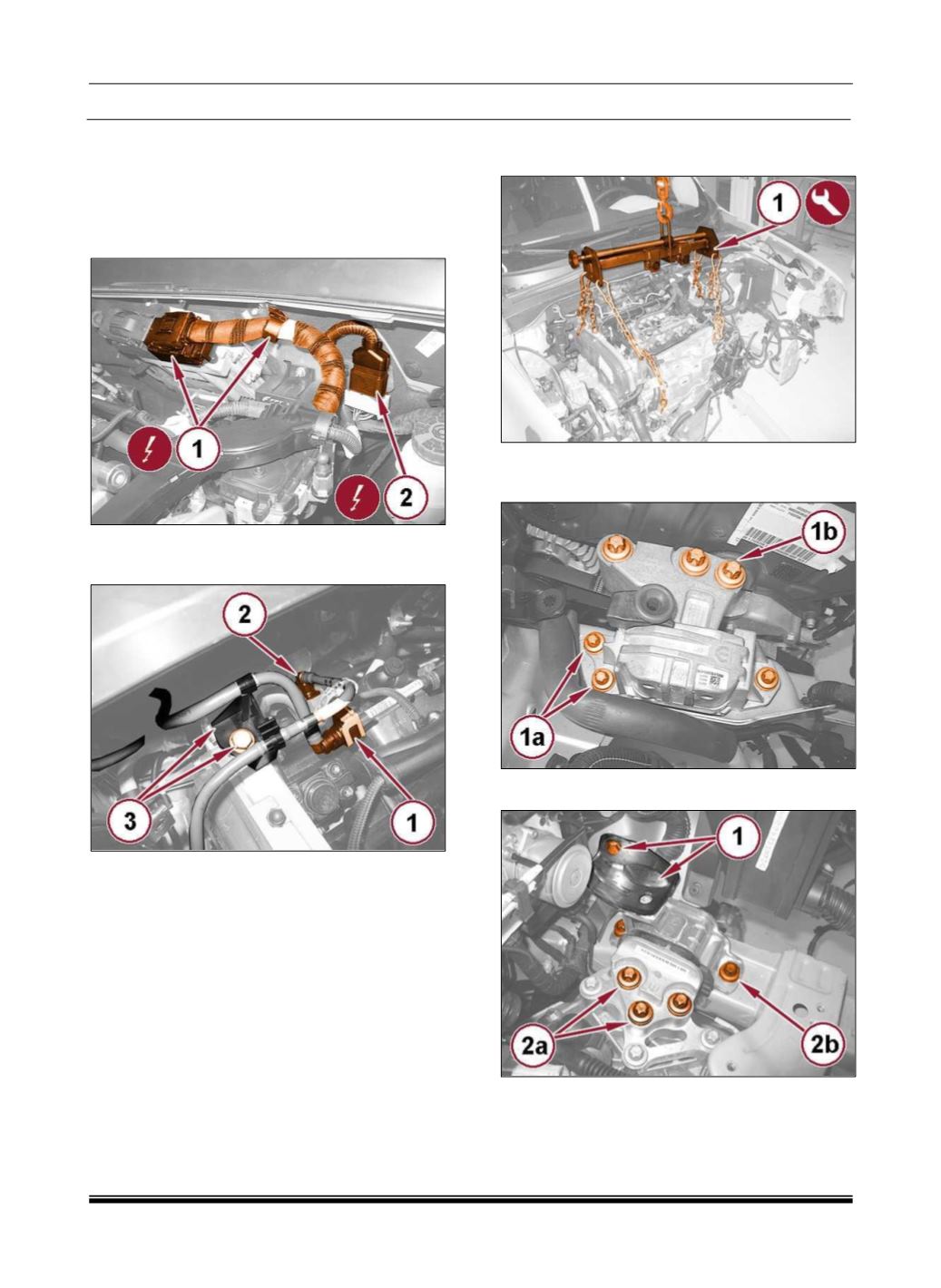 1

2

2

3

1

1

1b

1a

1

2a

2b