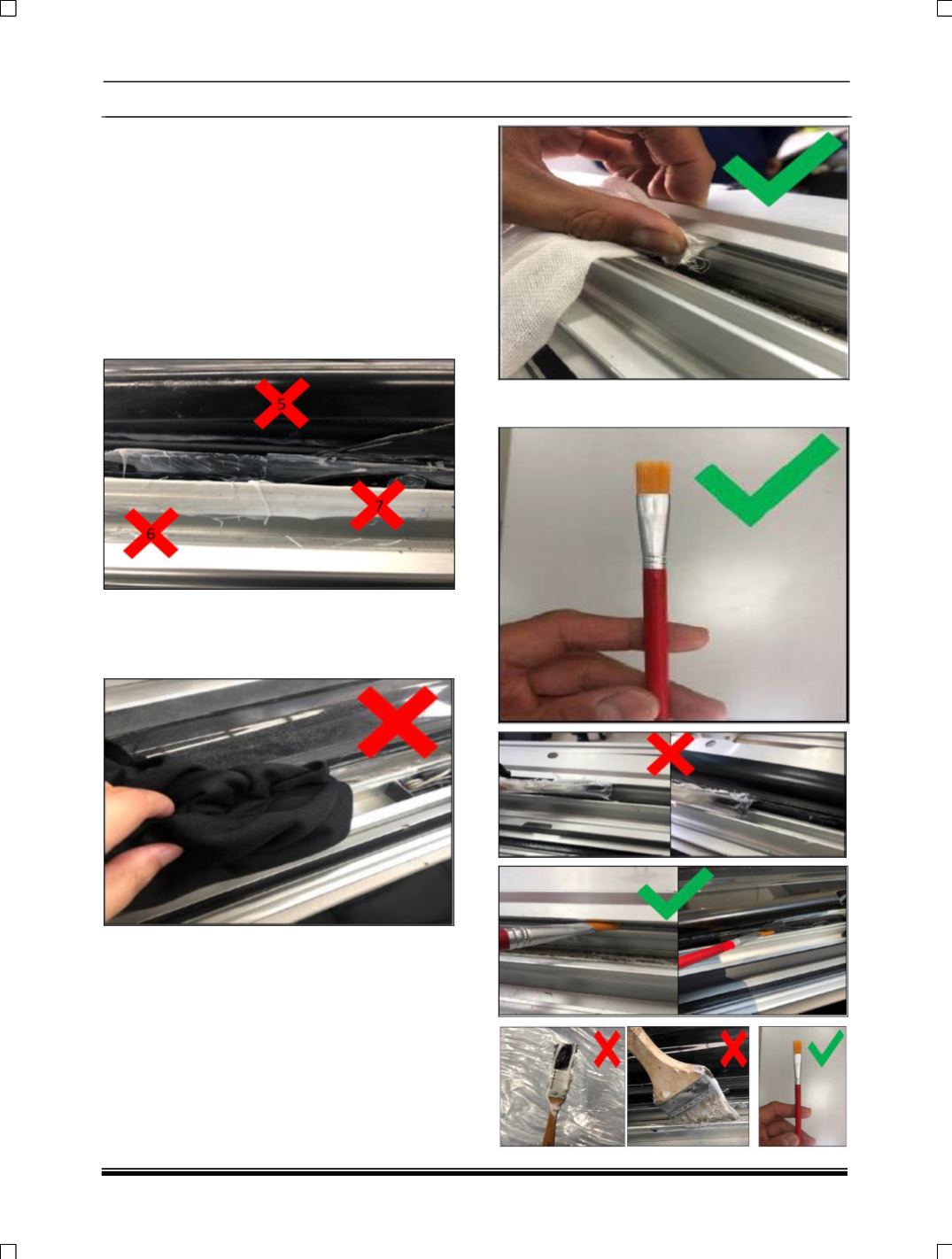 5

7

6