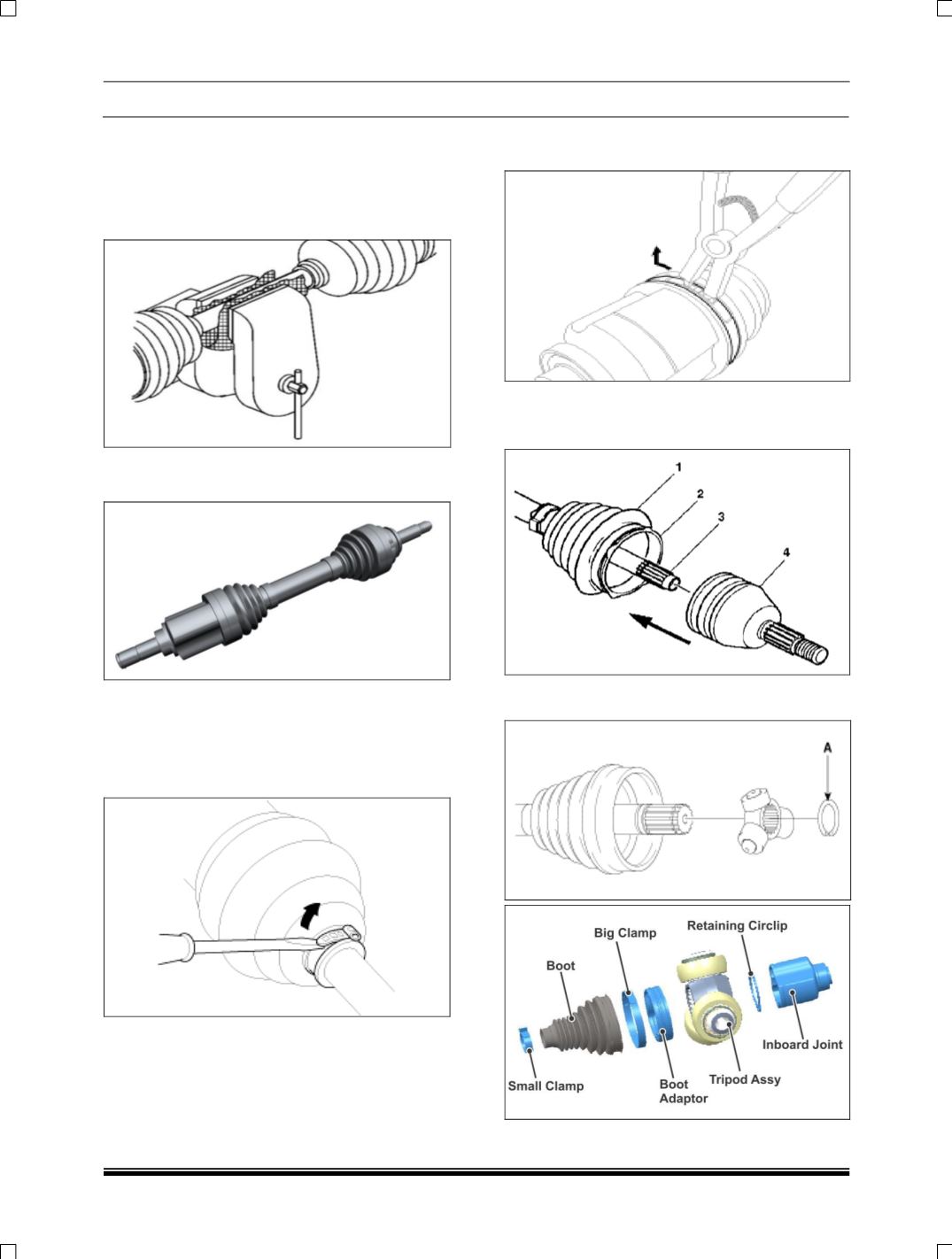 1
2
3
4

A

Big Clamp
Retaining Circlip
Boot
Inboard Joint
Small Clamp
Boot Adaptor
Tripod Assy