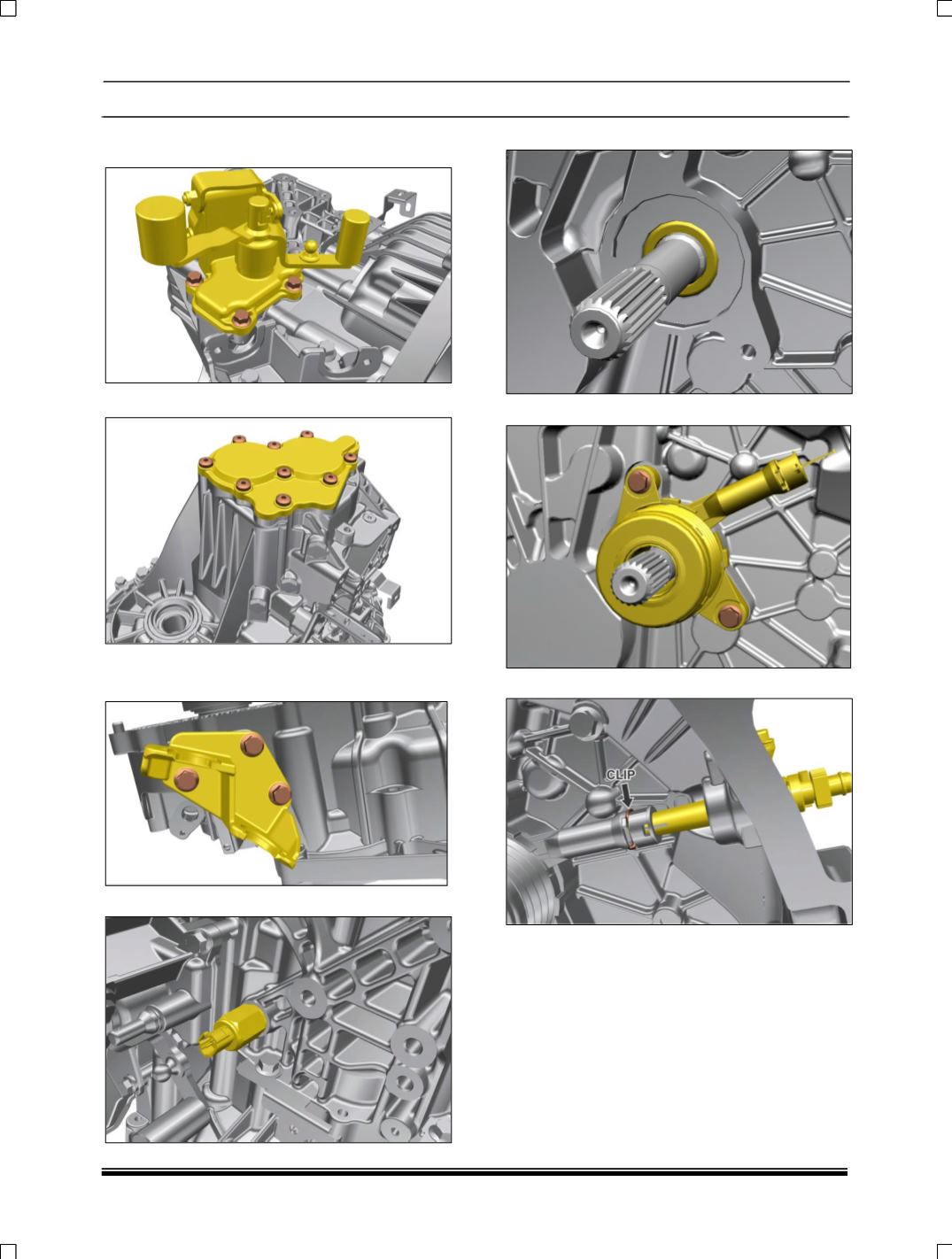 CLIP