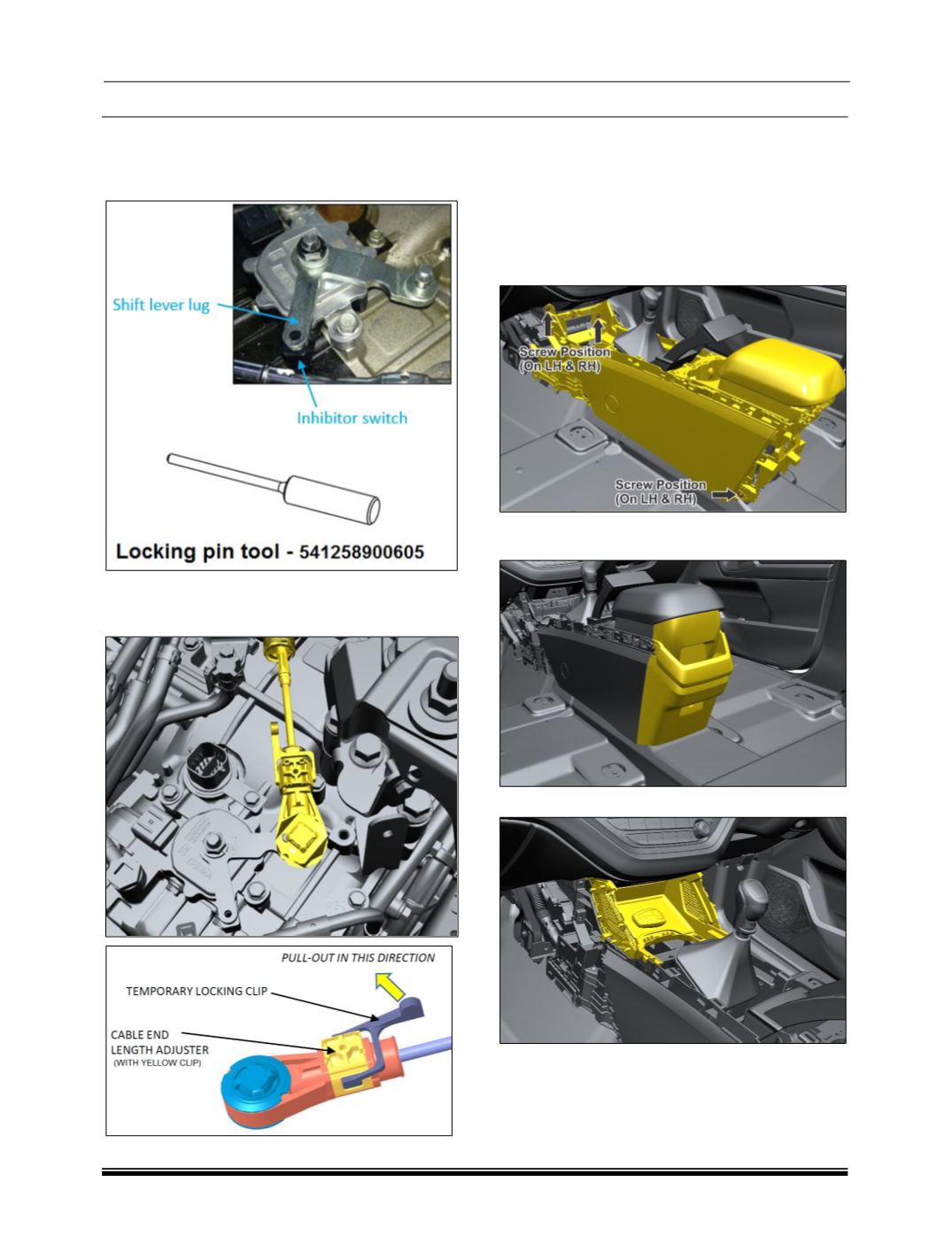 Shift lever lug

Inhibitor switch

Locking pin tool - 541258900605

PULL-OUT IN THIS DIRECTION

TEMPORARY LOCKING CLIP

CABLE END LENGTH ADJUSTER (WITH YELLOW CLIP)

Screw Position (On LH & RH)

Screw Position (On LH & RH)