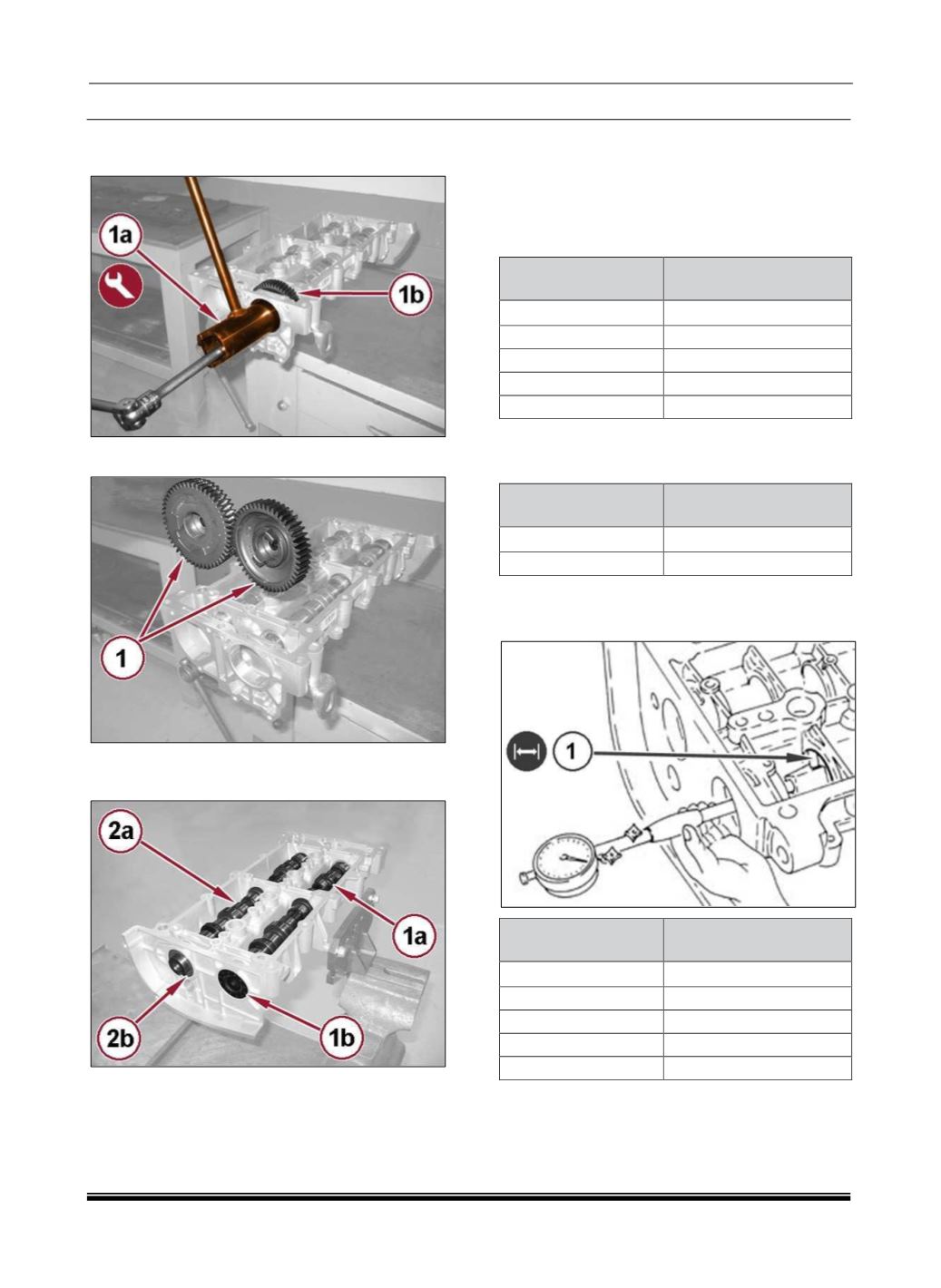 1a

1b

1

2a

1a

2b

1b

1