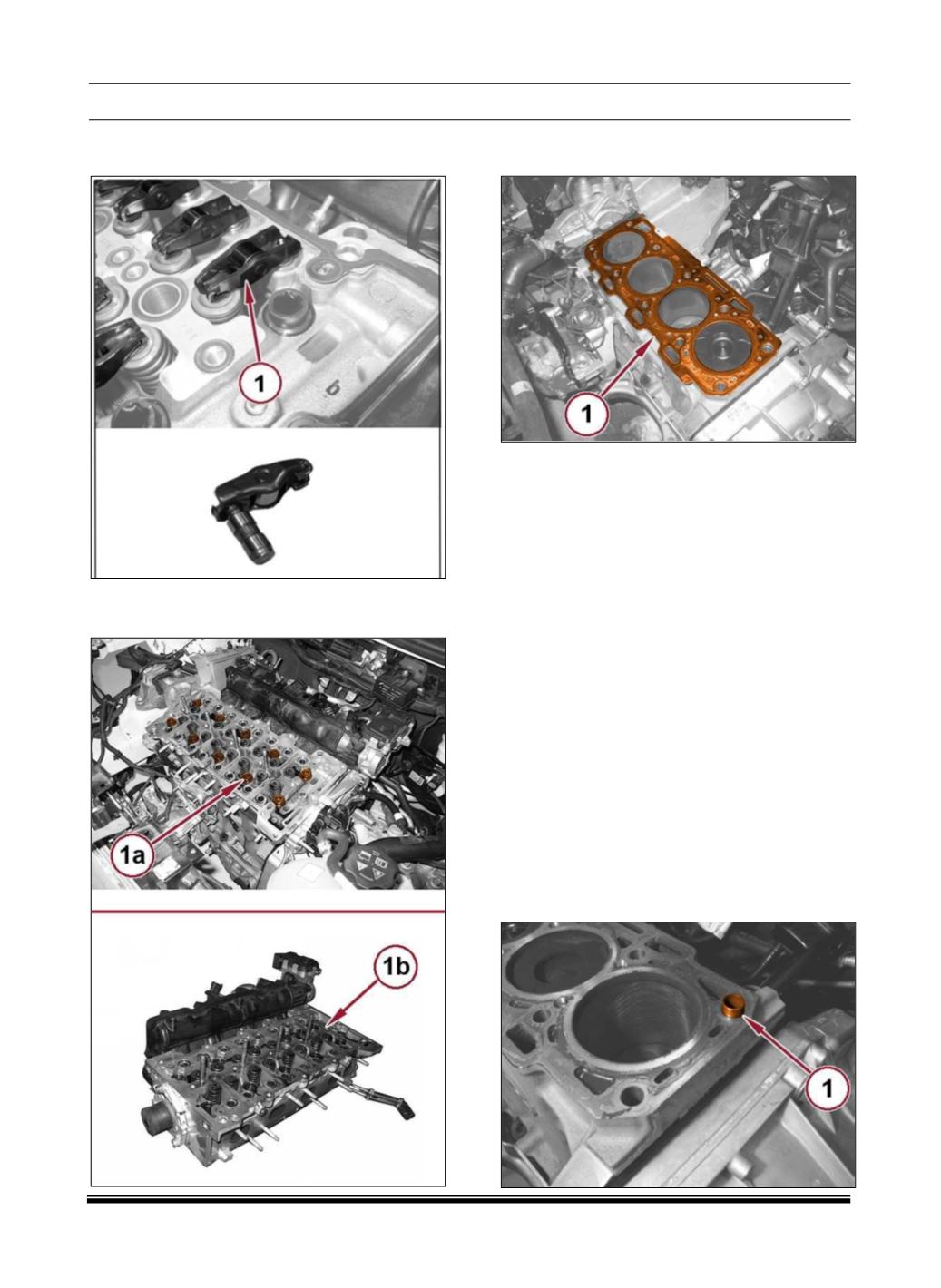 1

1

1a

1b

1