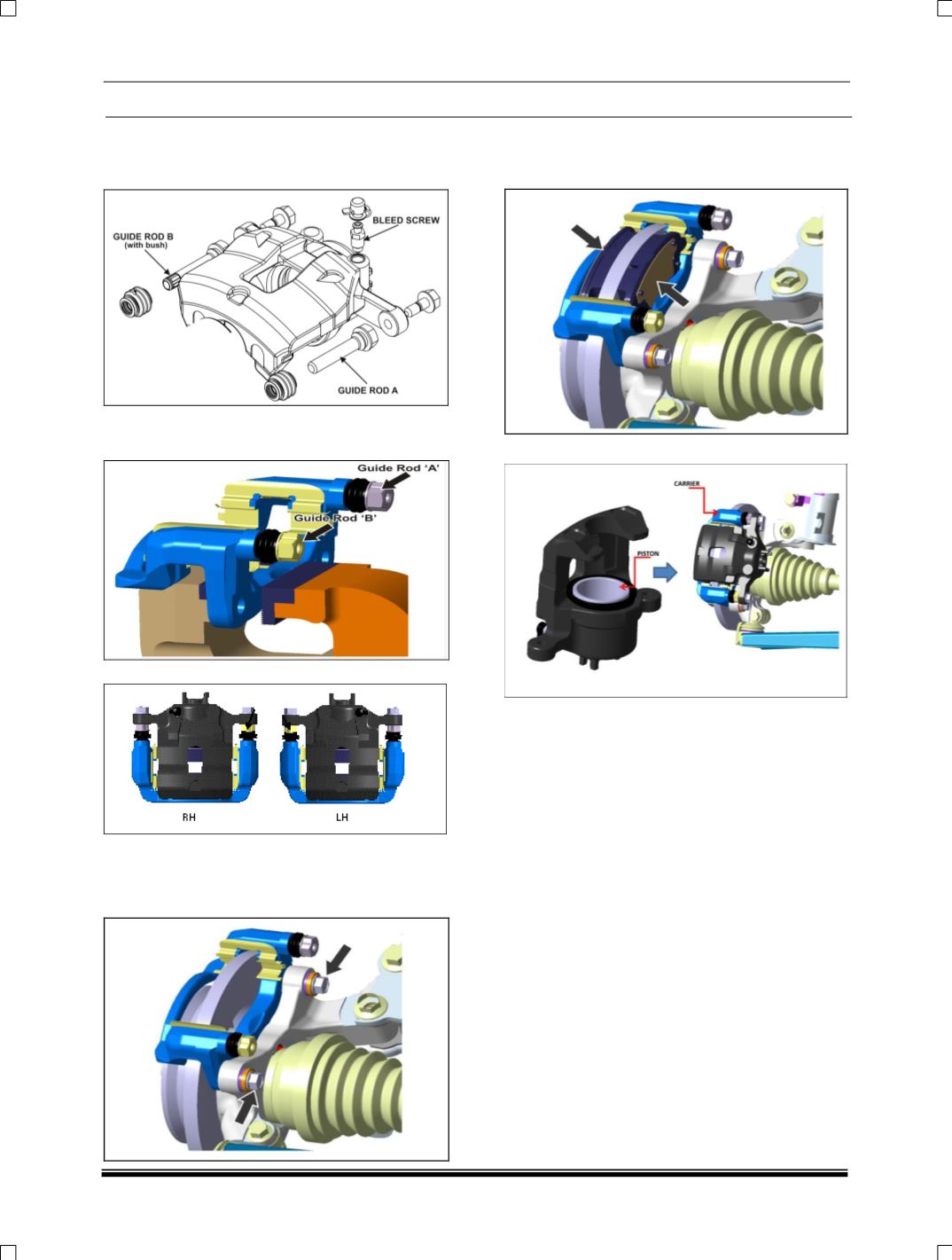 GUIDE ROD B (with bush)

BLEED SCREW

GUIDE ROD A

Guide Rod 'A'

Guide Rod 'B'

RH

LH

CARRIER

PISTON