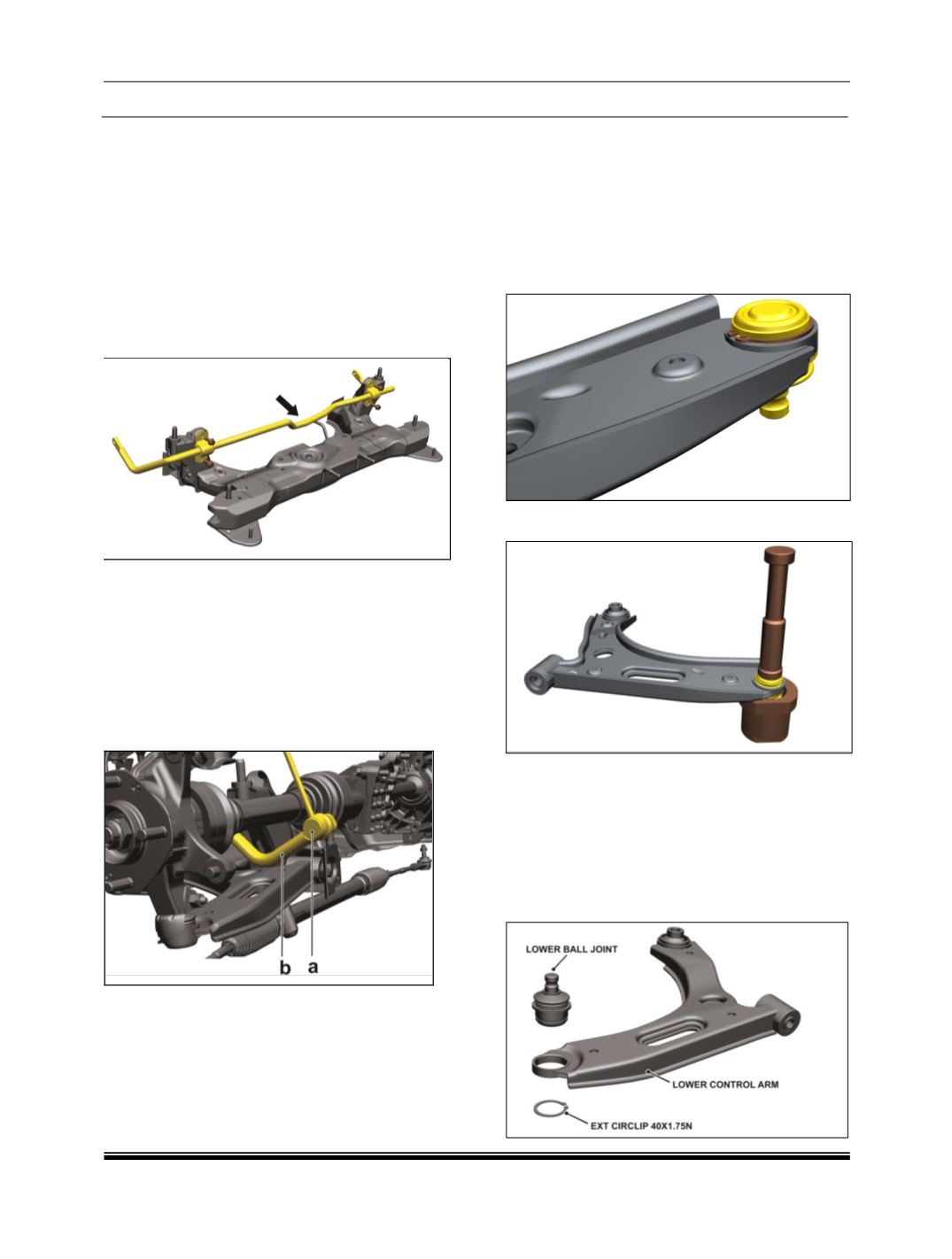 b a

LOWER BALL JOINT

LOWER CONTROL ARM

EXT CIRCLIP 40X1.75N