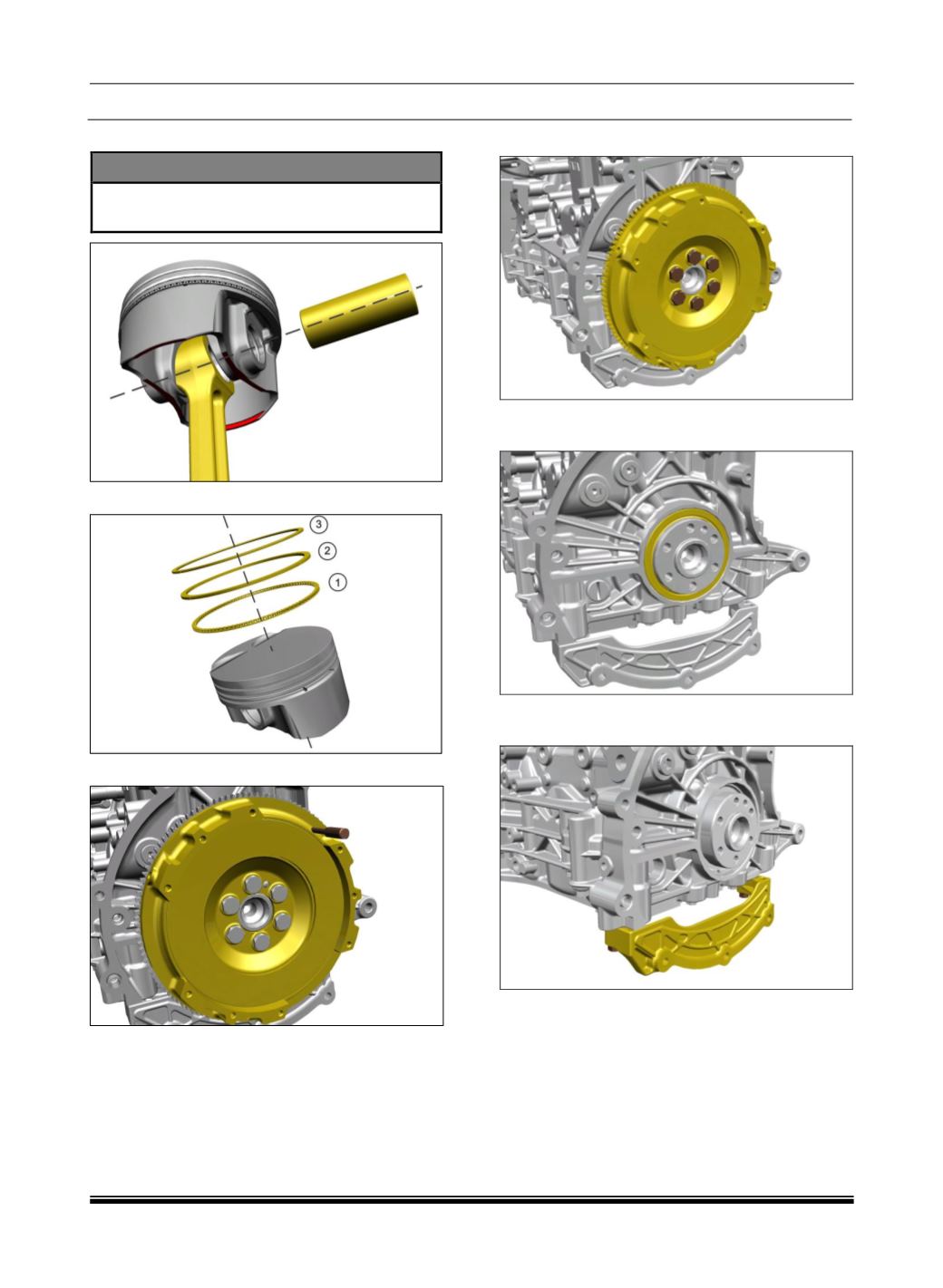 3

2

1