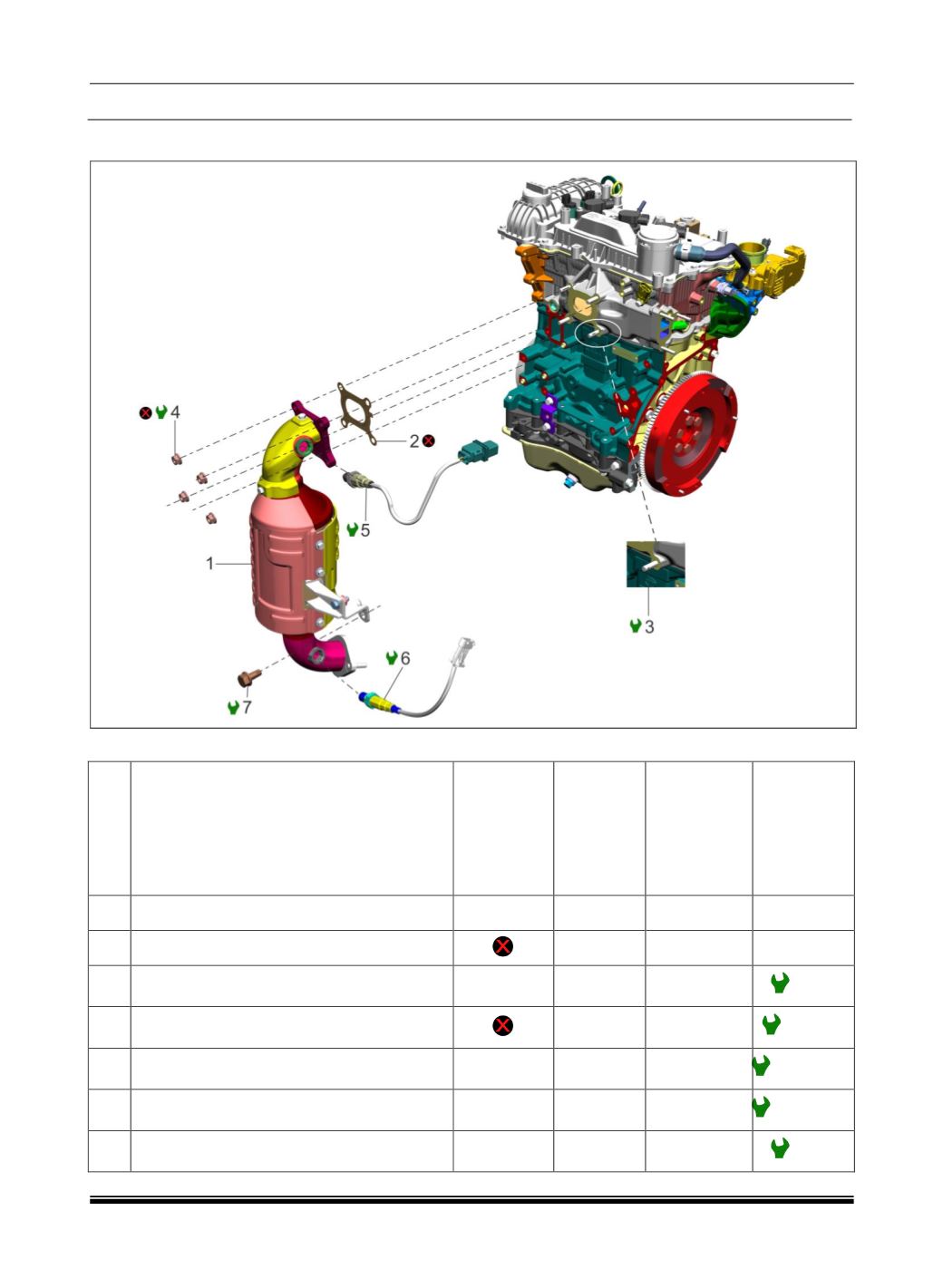 4

2

5

1

3

6

7