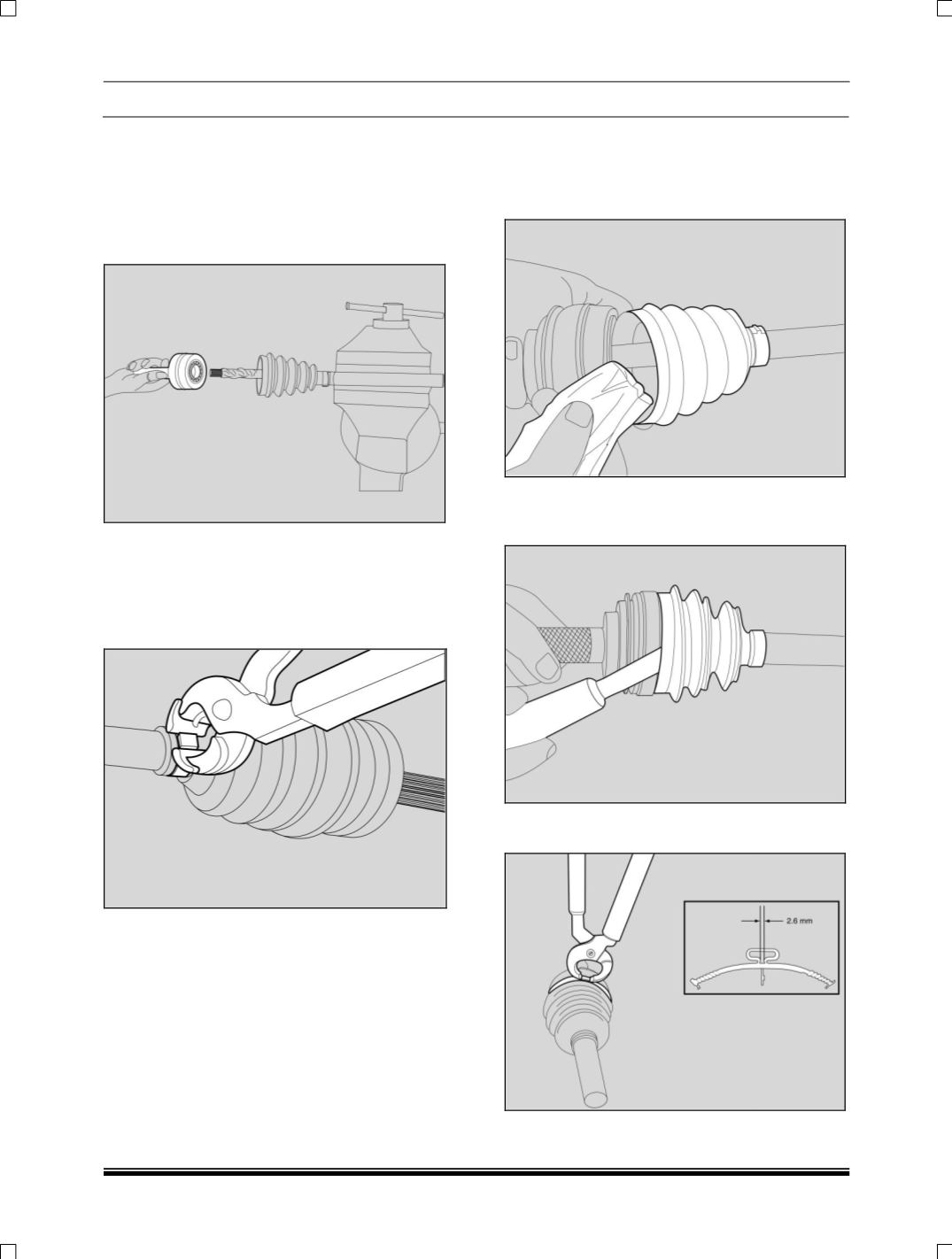 2.6 mm