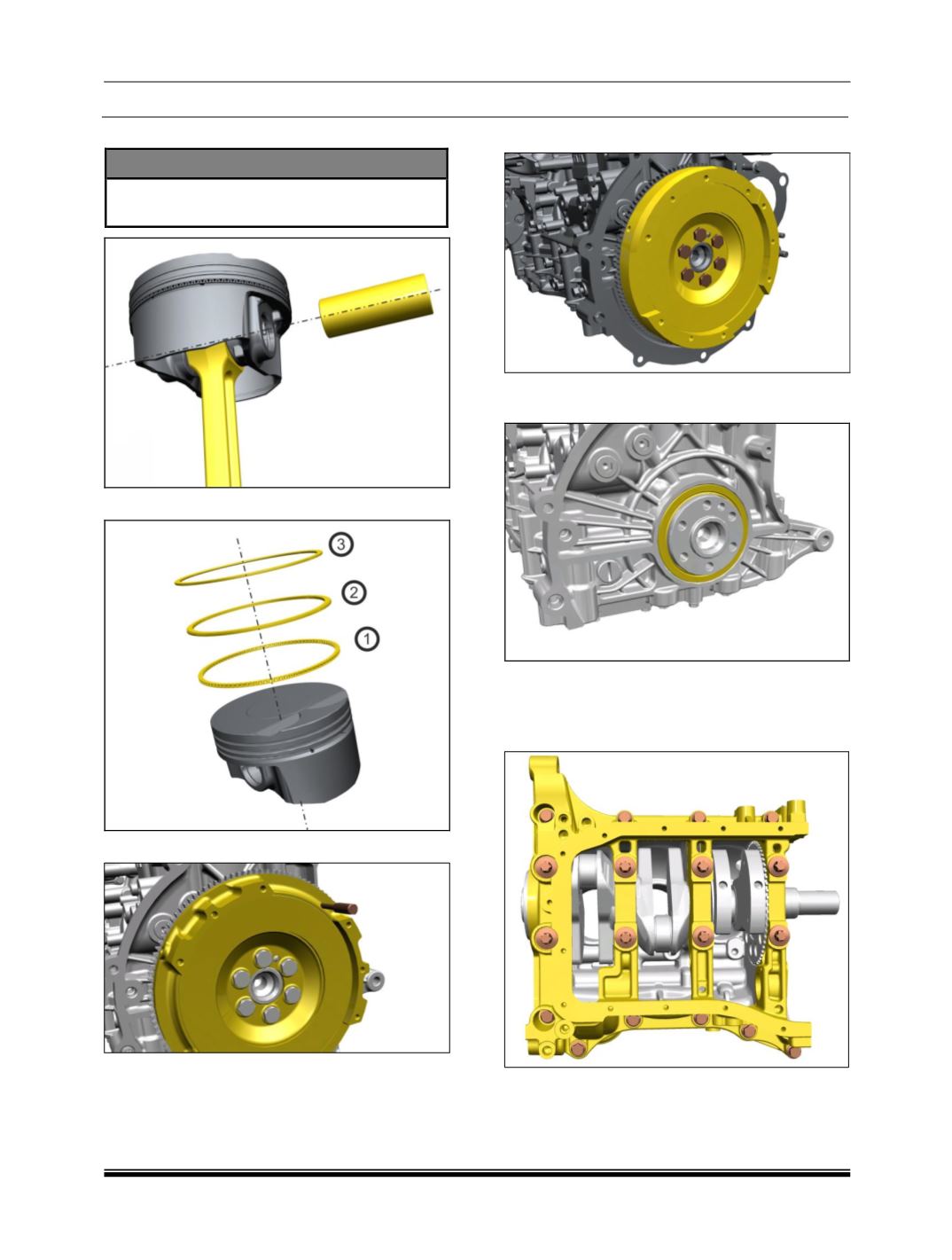 3
2
1