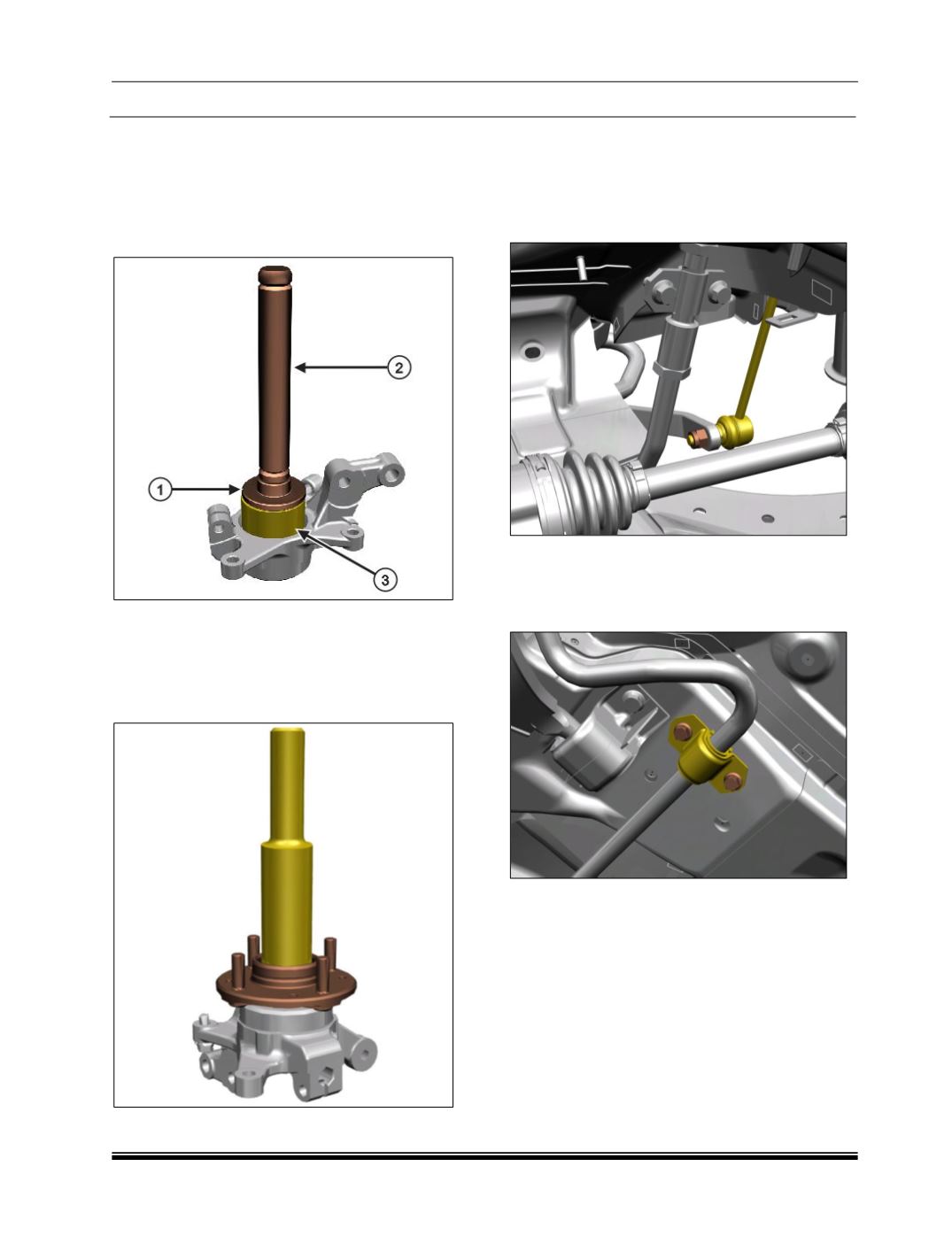 2

1

3