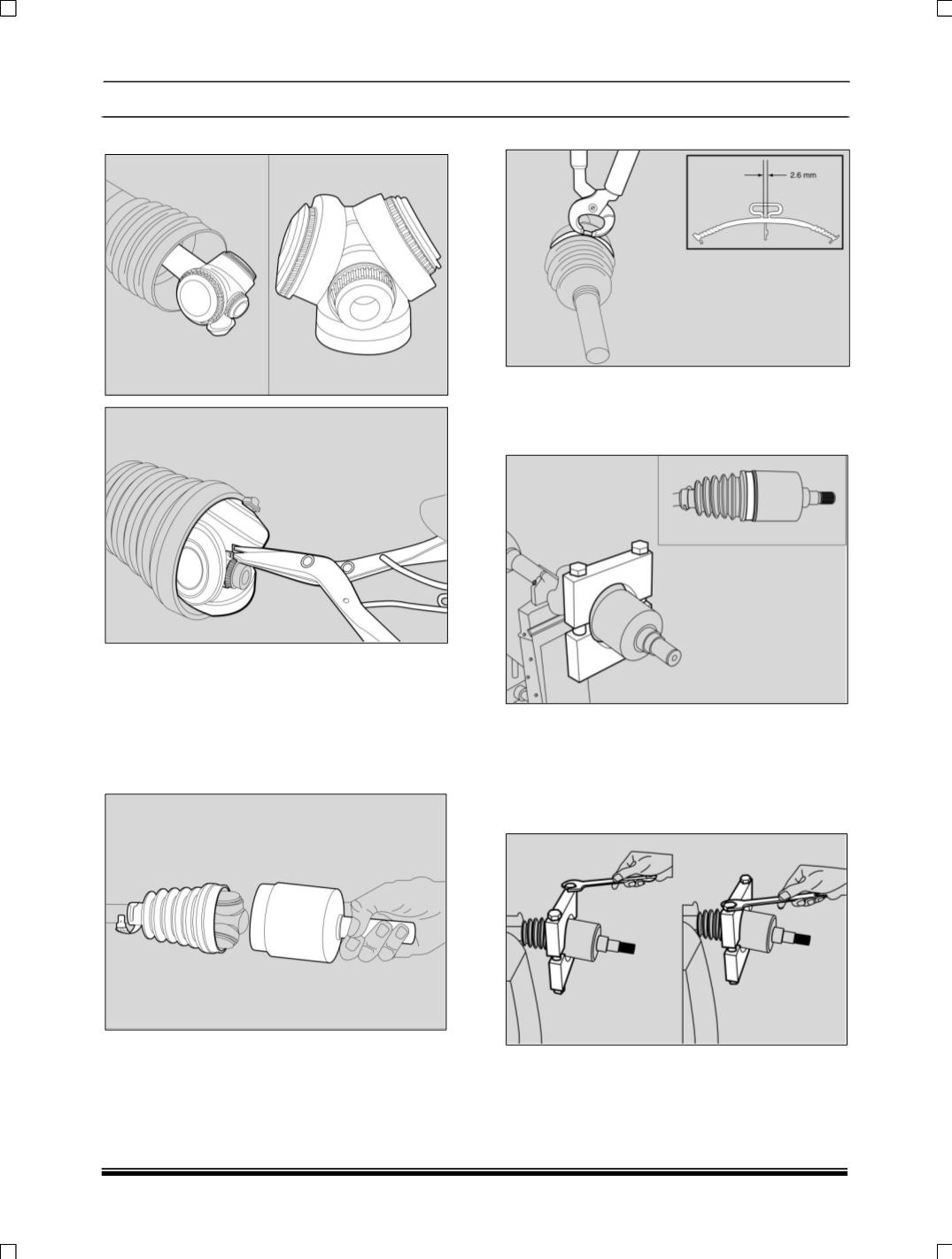 2.6 mm