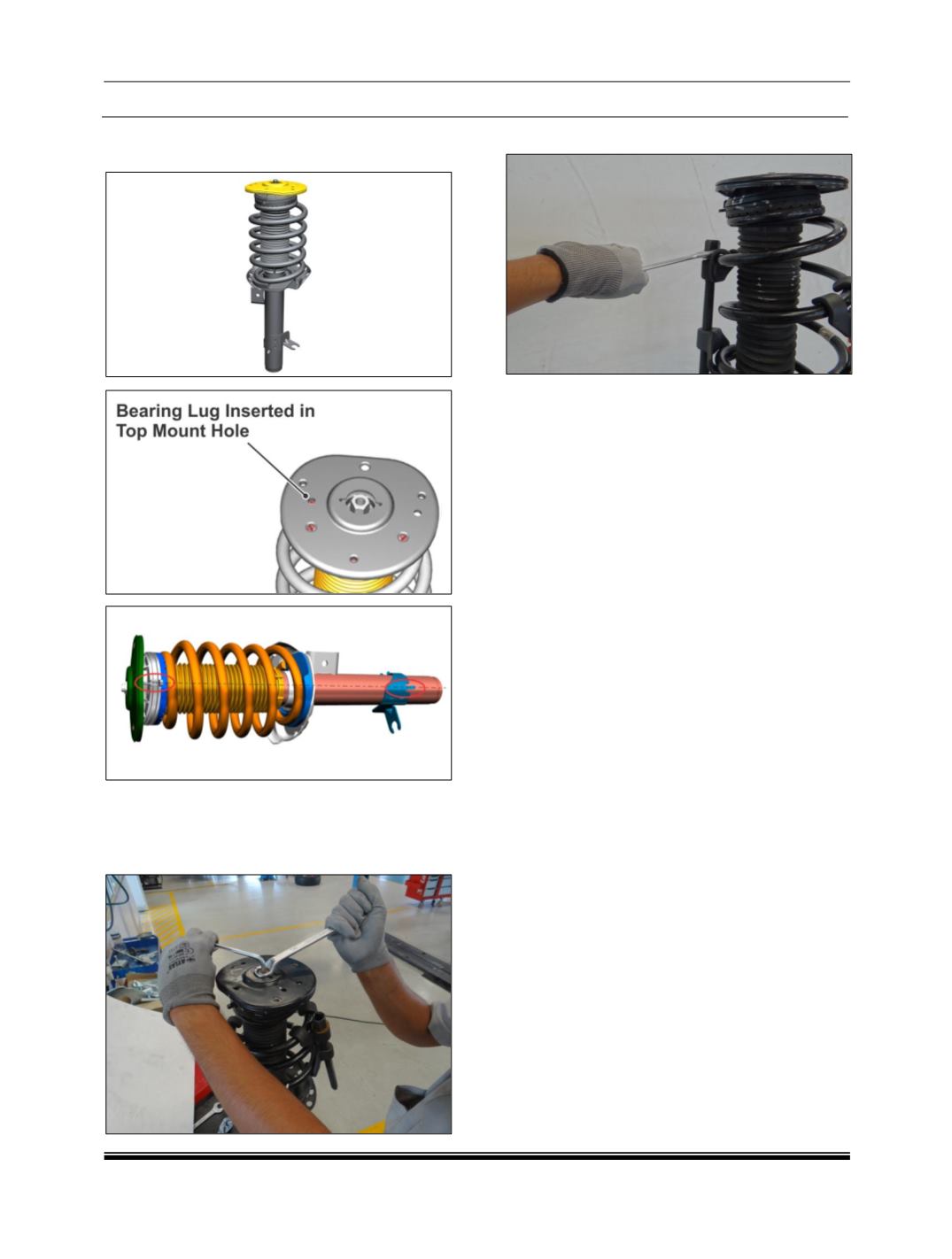 Bearing Lug Inserted in Top Mount Hole