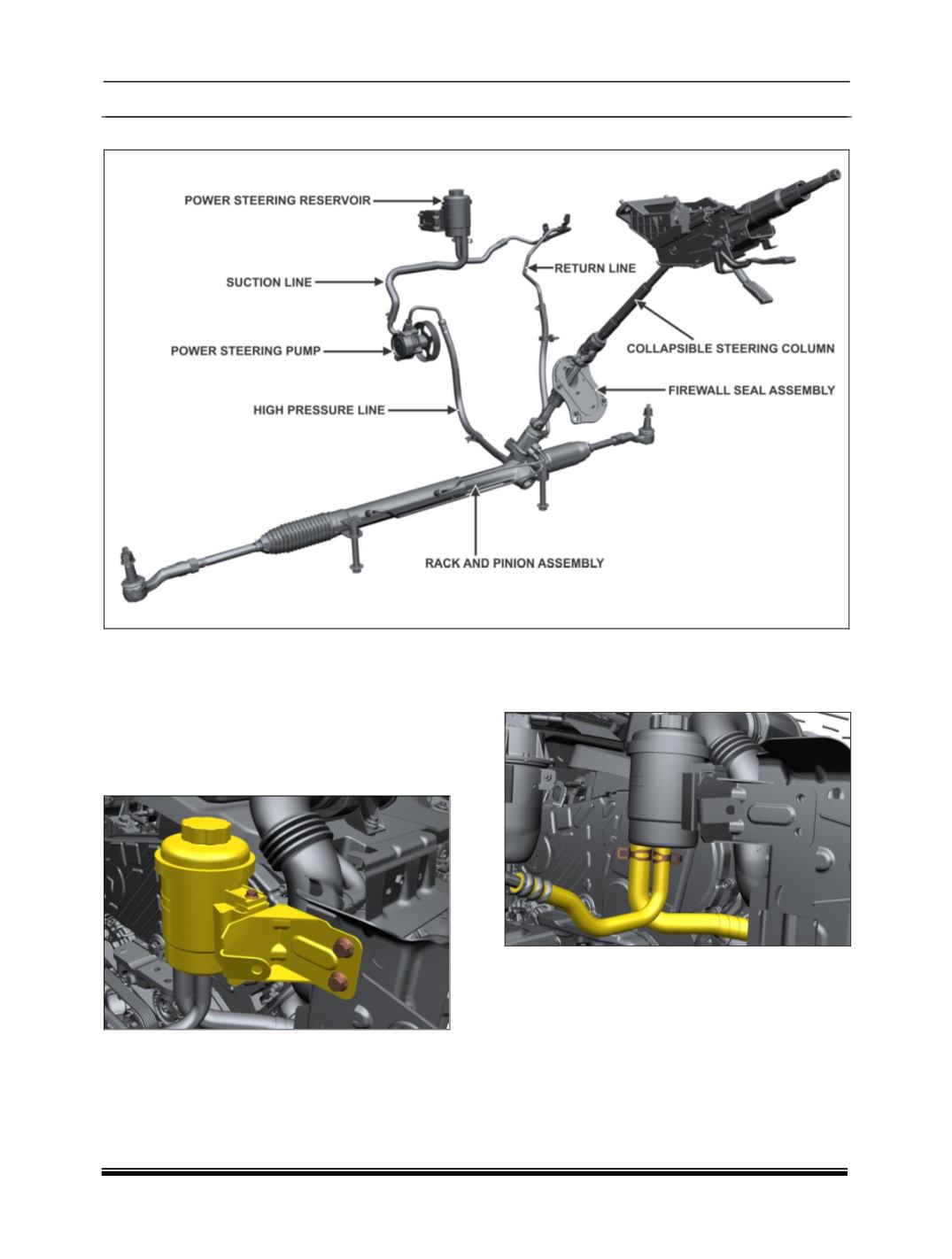 POWER STEERING RESERVOIR

SUCTION LINE

RETURN LINE

POWER STEERING PUMP

COLLAPSIBLE STEERING COLUMN

FIREWALL SEAL ASSEMBLY

HIGH PRESSURE LINE

RACK AND PINION ASSEMBLY