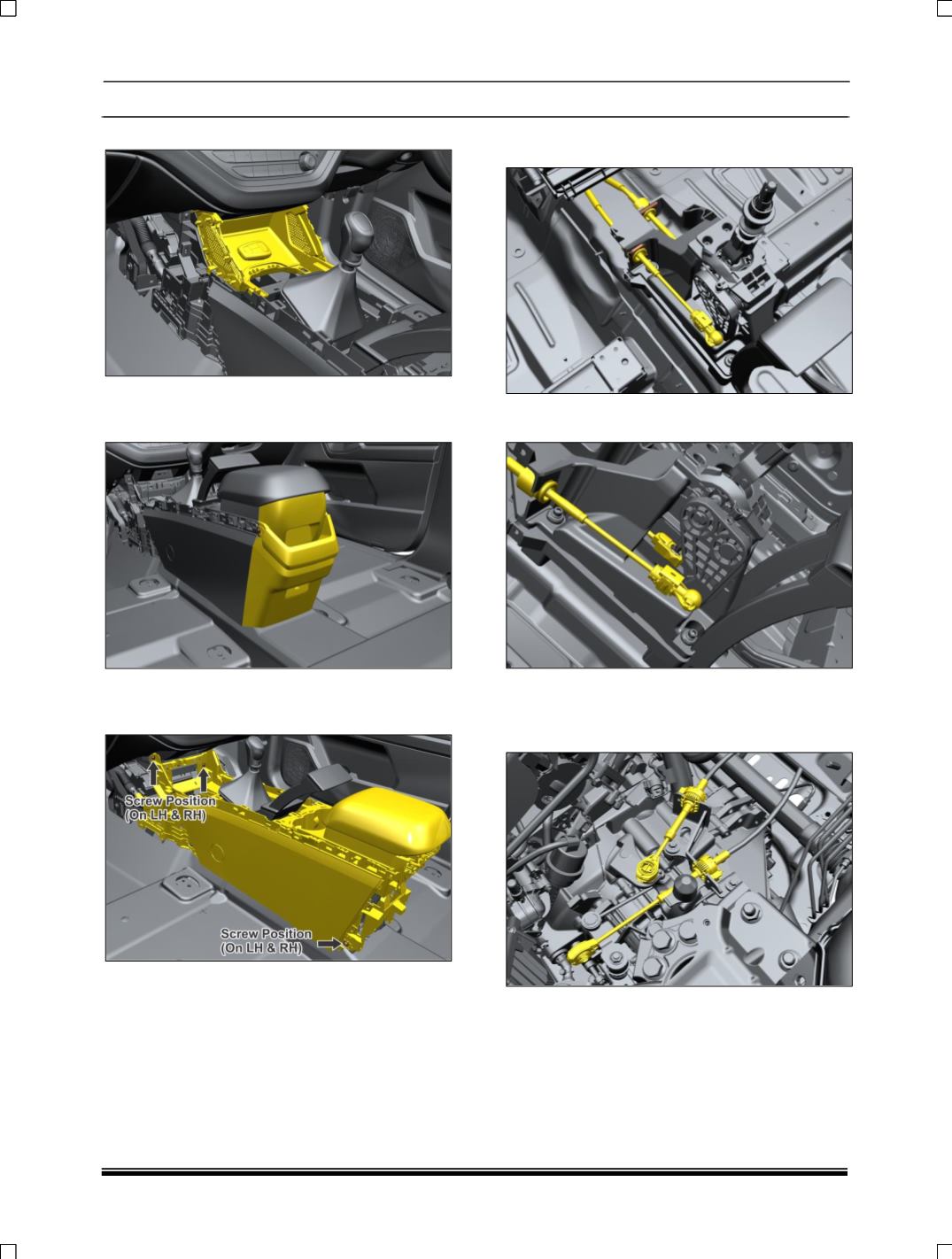 Screw Position
(On LH & RH)

Screw Position
(On LH & RH)