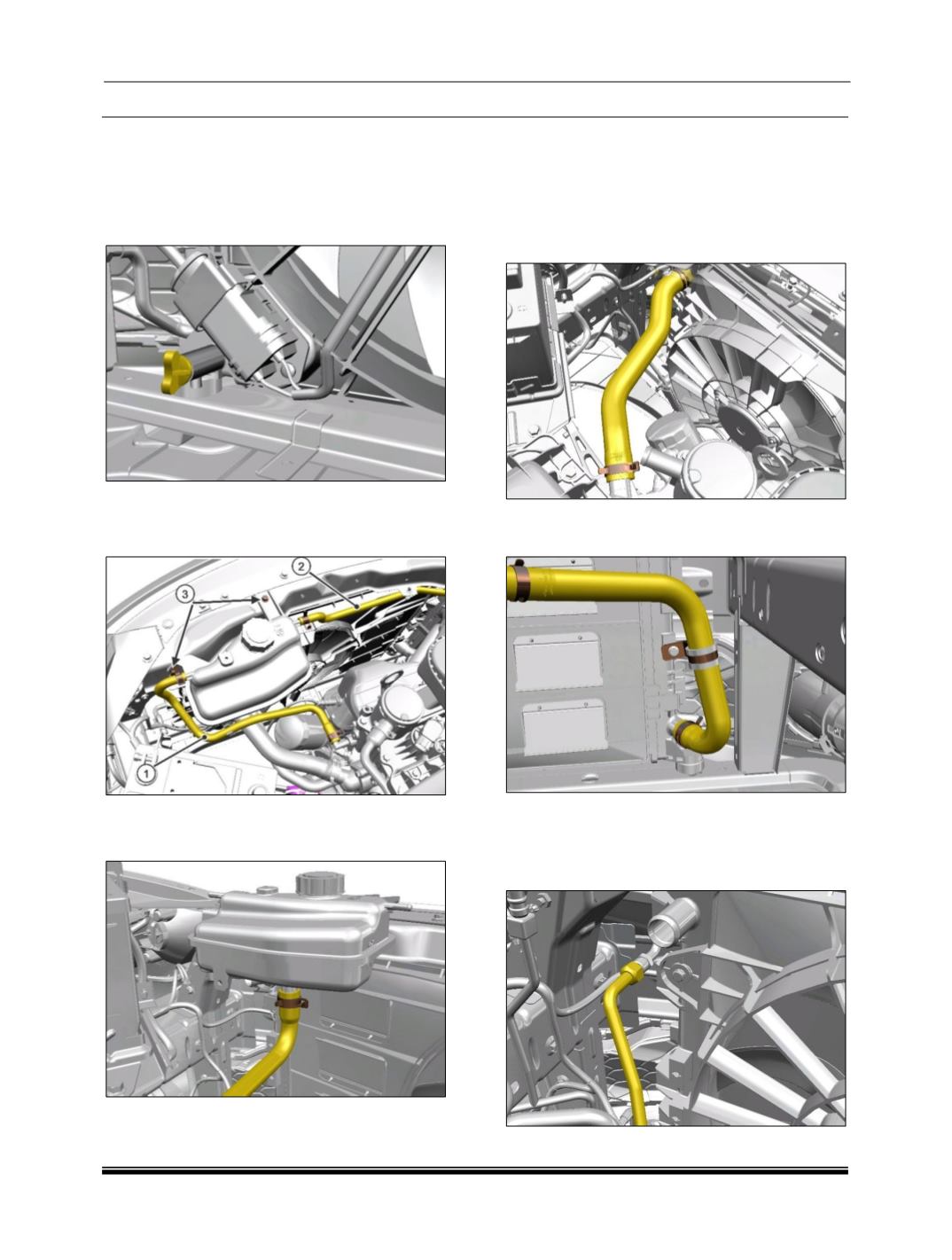 3

2

1