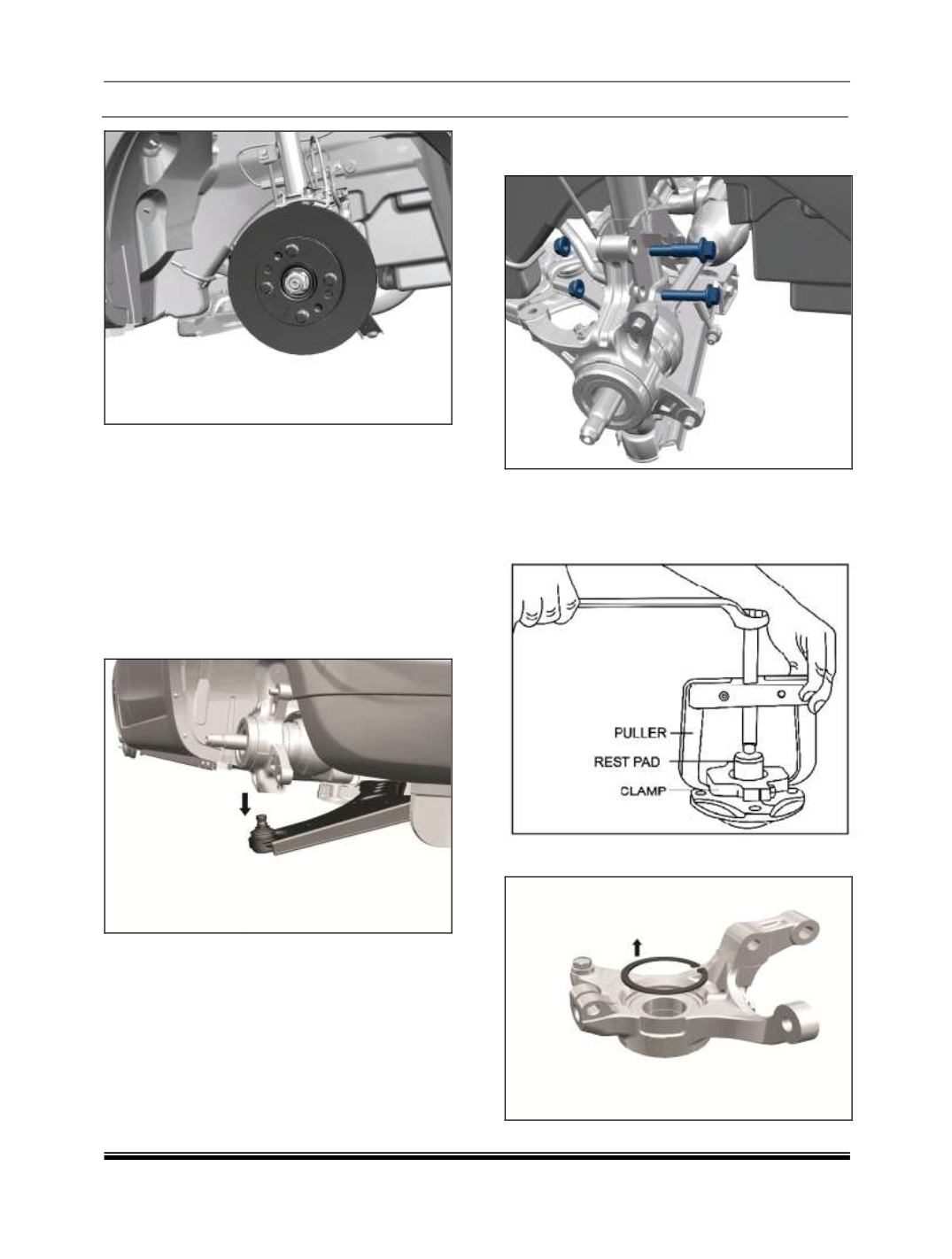 PULLER
REST PAD
CLAMP