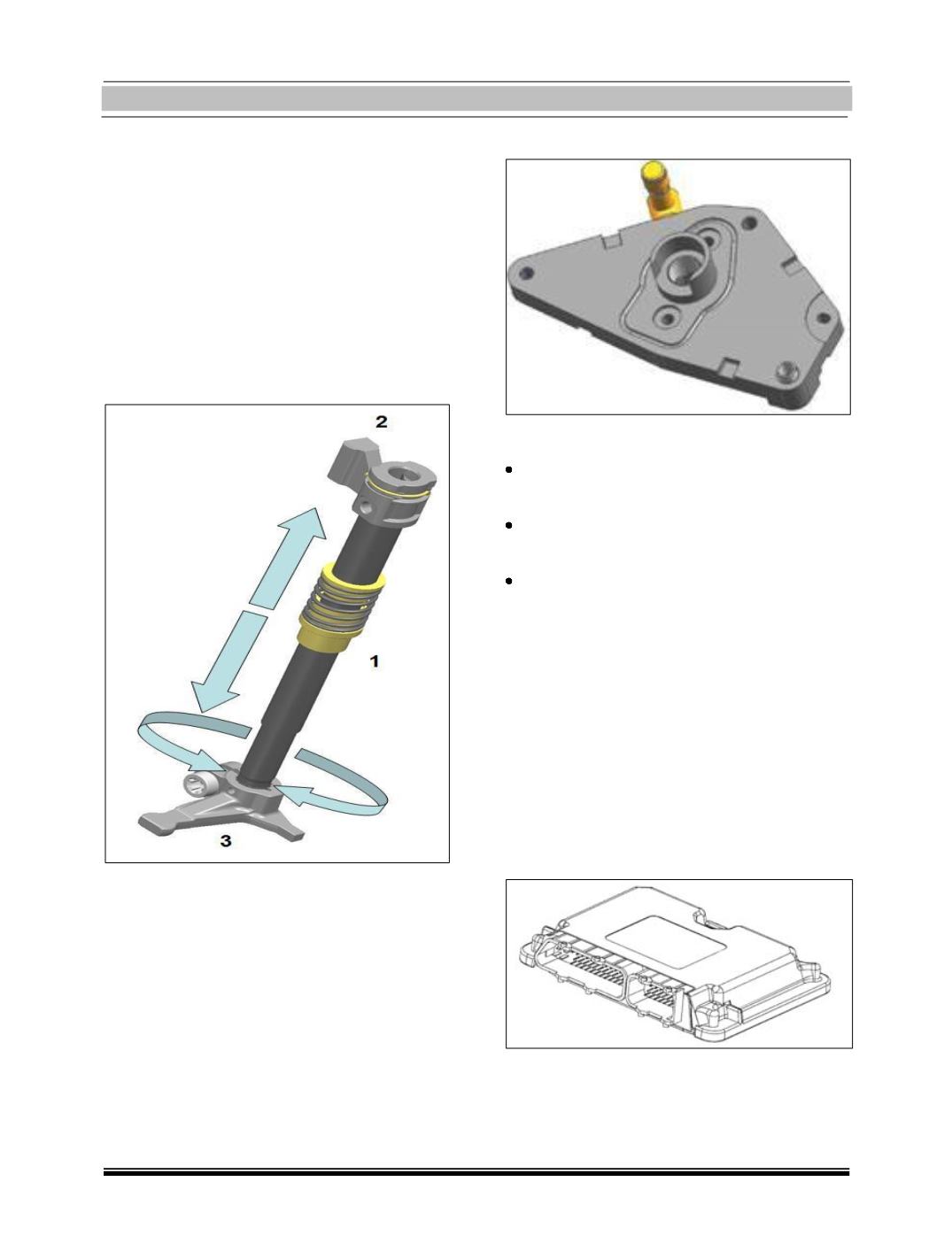 2

1

3