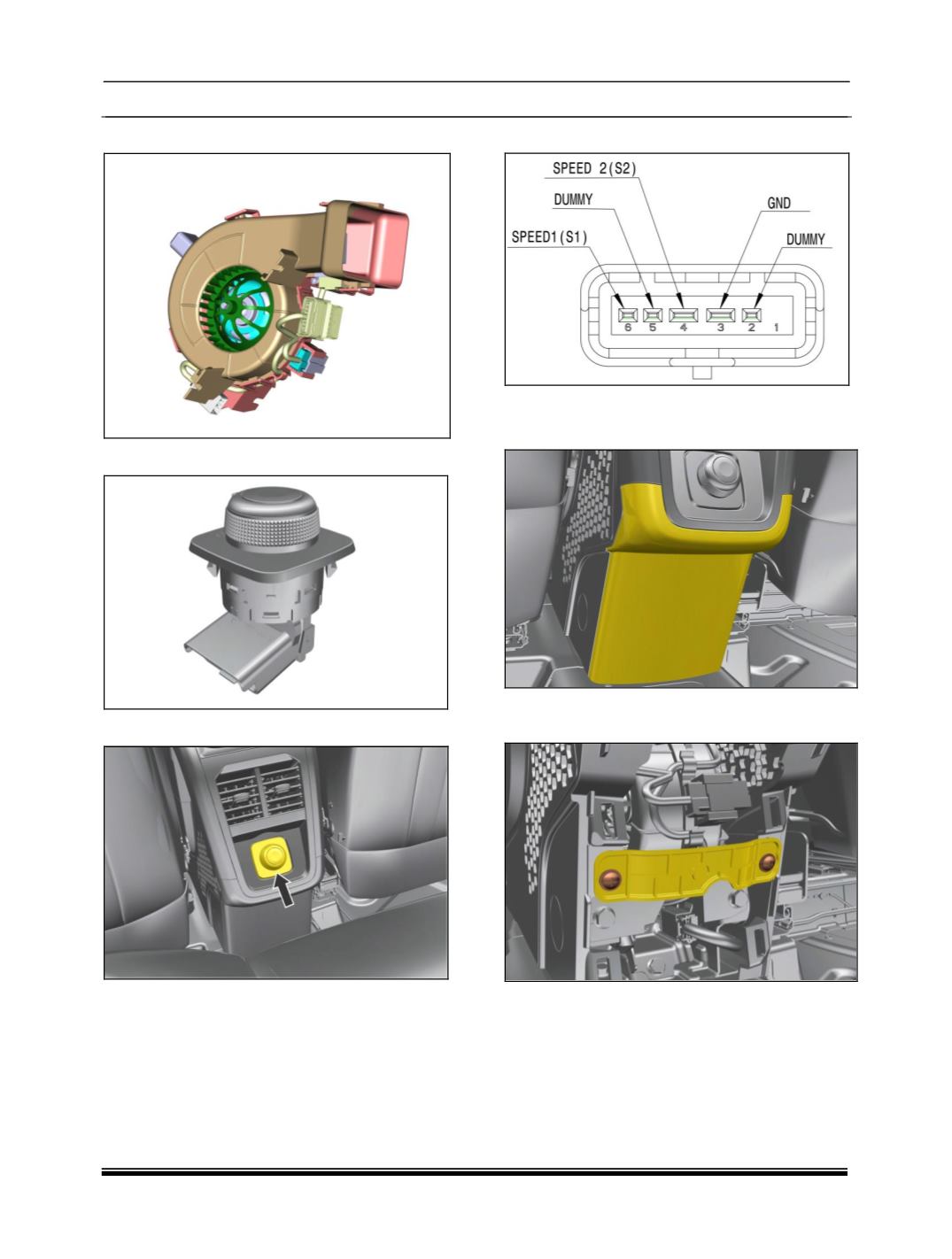 SPEED 2(S2)
DUMMY
GND
SPEED1(S1)
DUMMY
6 5 4 3 2 1