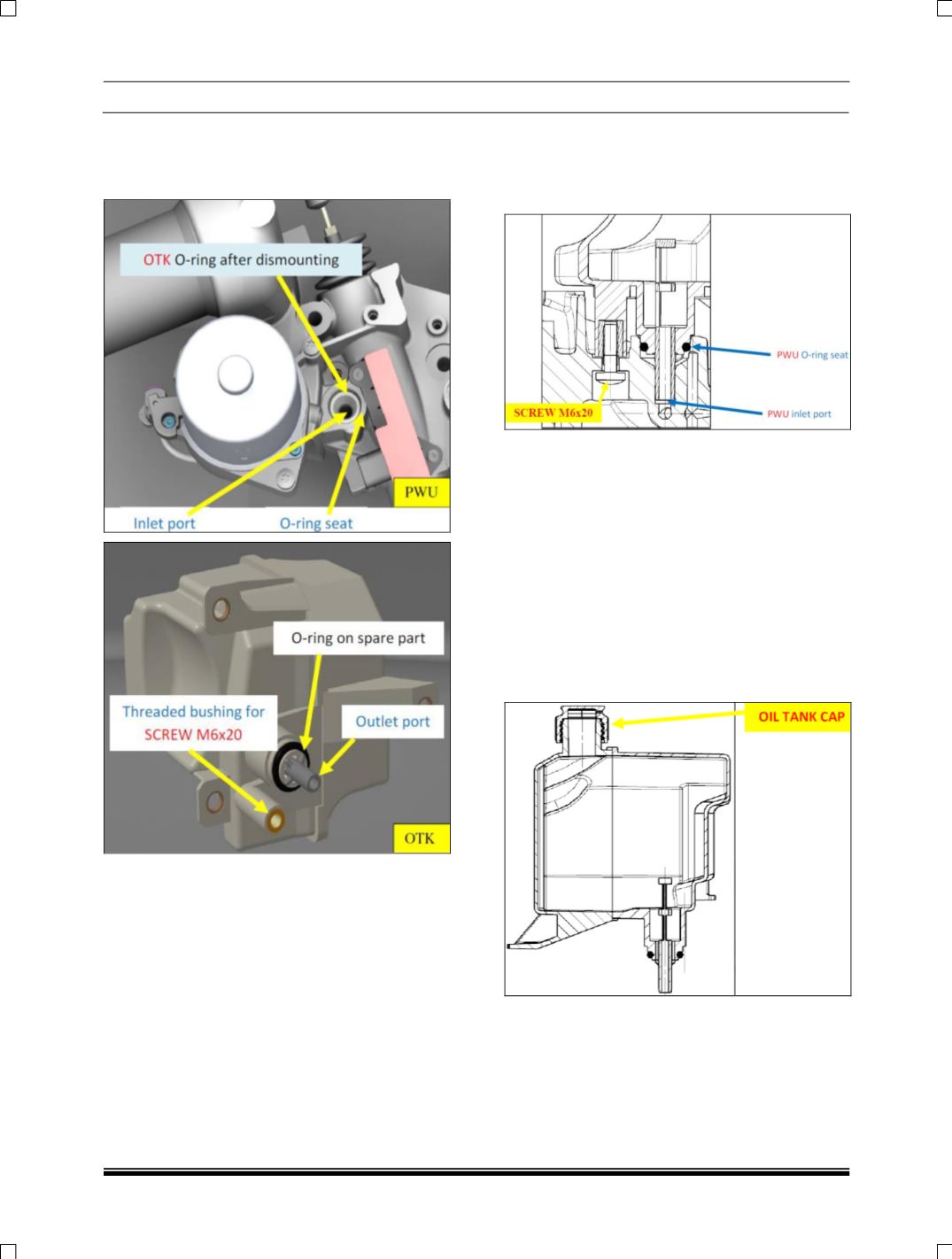 OTK O-ring after dismounting

PWU

Inlet port

O-ring seat

O-ring on spare part

Threaded bushing for SCREW M6x20

Outlet port

OTK

PWU O-ring seat

SCREW M6x20

PWU inlet port

OIL TANK CAP