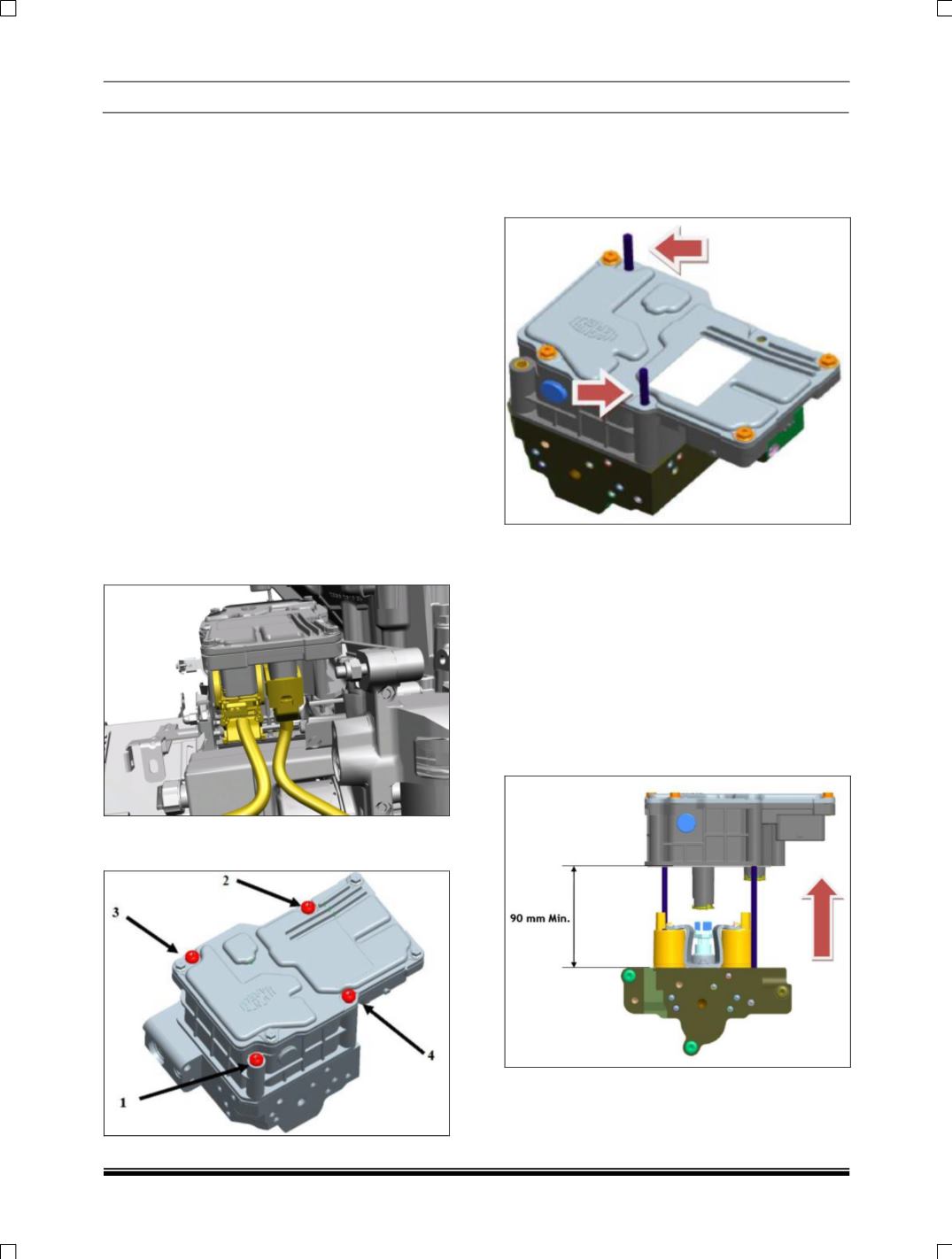 2

3

4

1

90 mm Min.