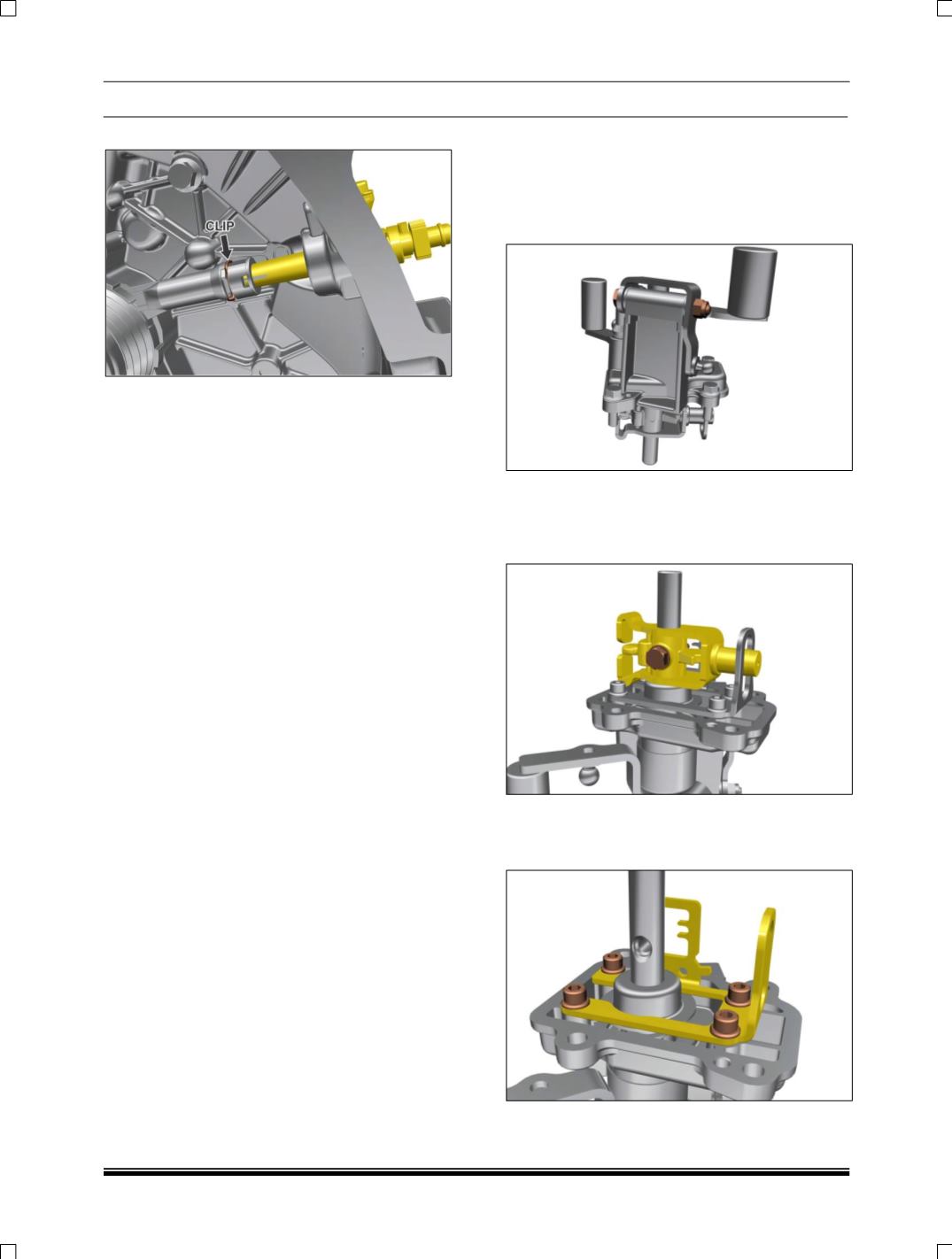 CLIP