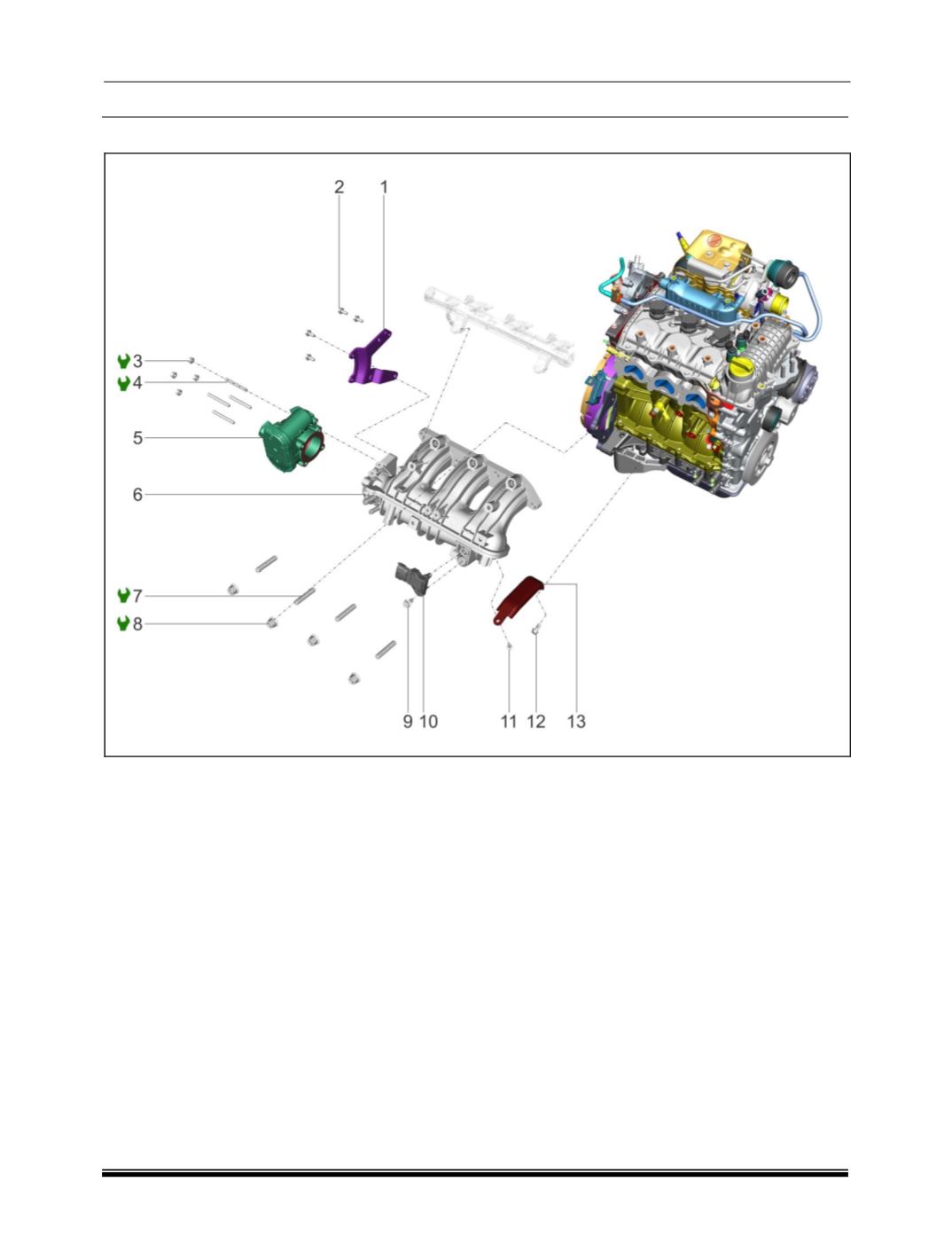 2
1
3
4
5
6
7
8
9
10
11
12
13