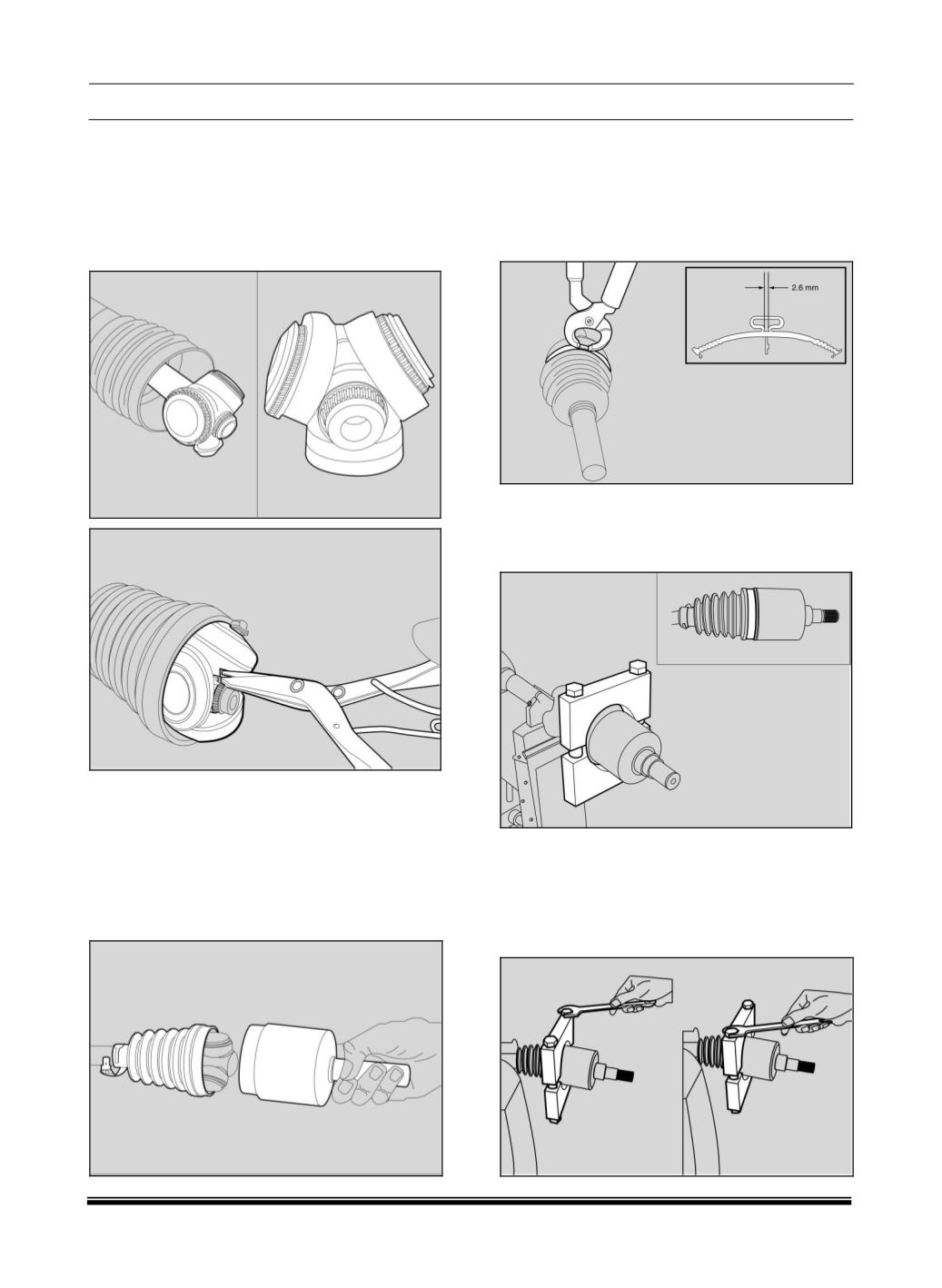 2.6 mm