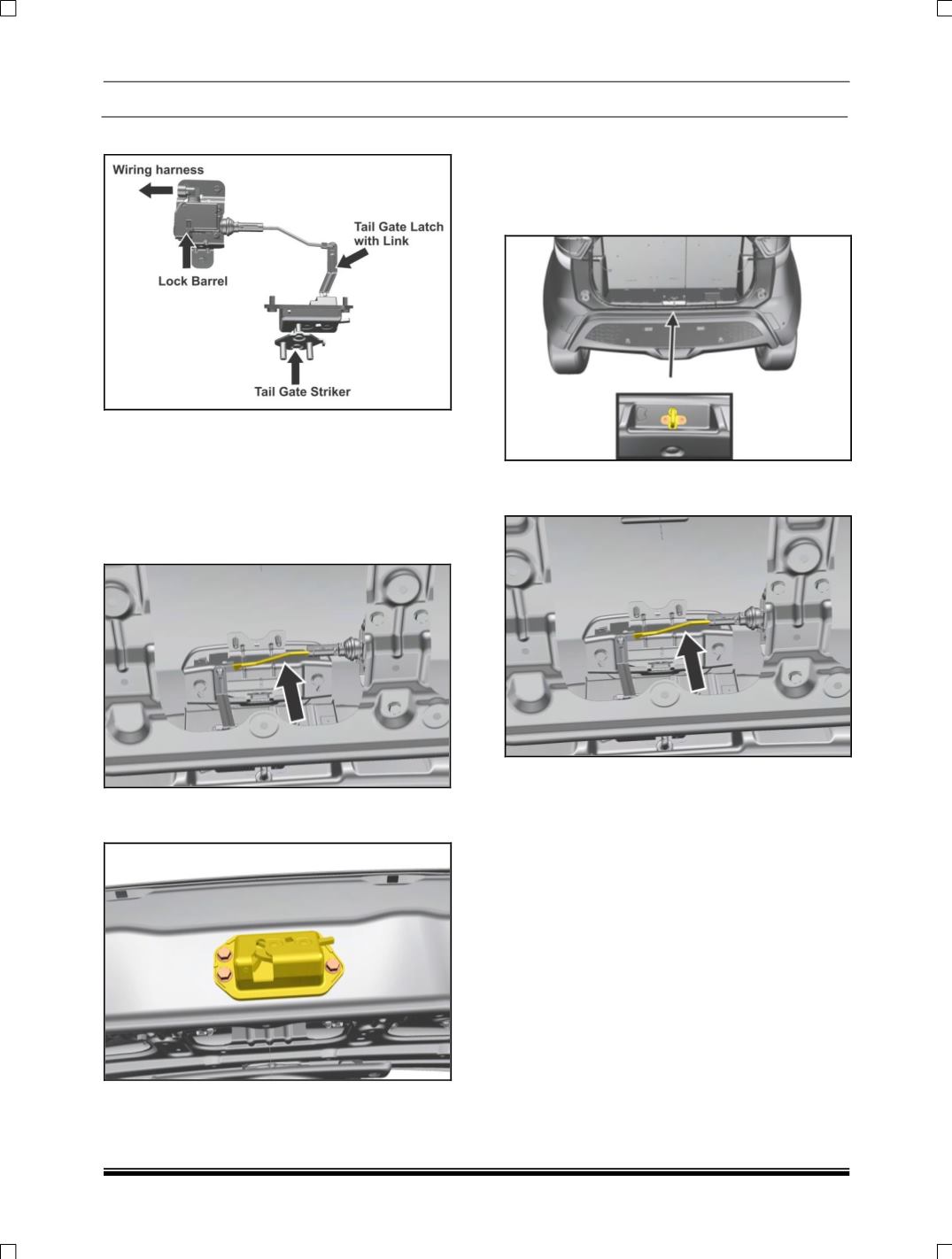 Wiring harness

Tail Gate Latch with Link

Lock Barrel

Tail Gate Striker