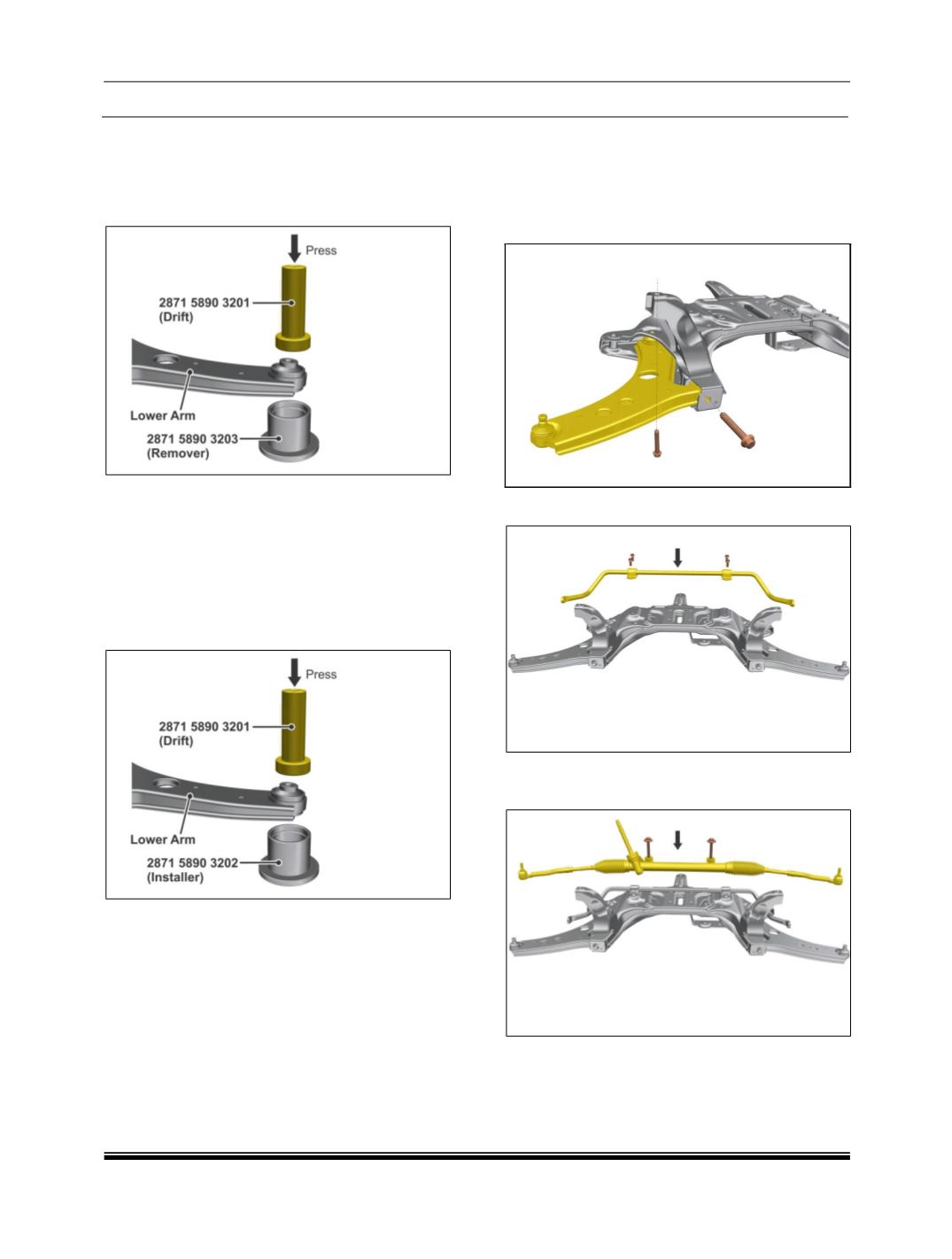 Press

2871 5890 3201 (Drift)

Lower Arm

2871 5890 3203 (Remover)

Press

2871 5890 3201 (Drift)

Lower Arm

2871 5890 3202 (Installer)