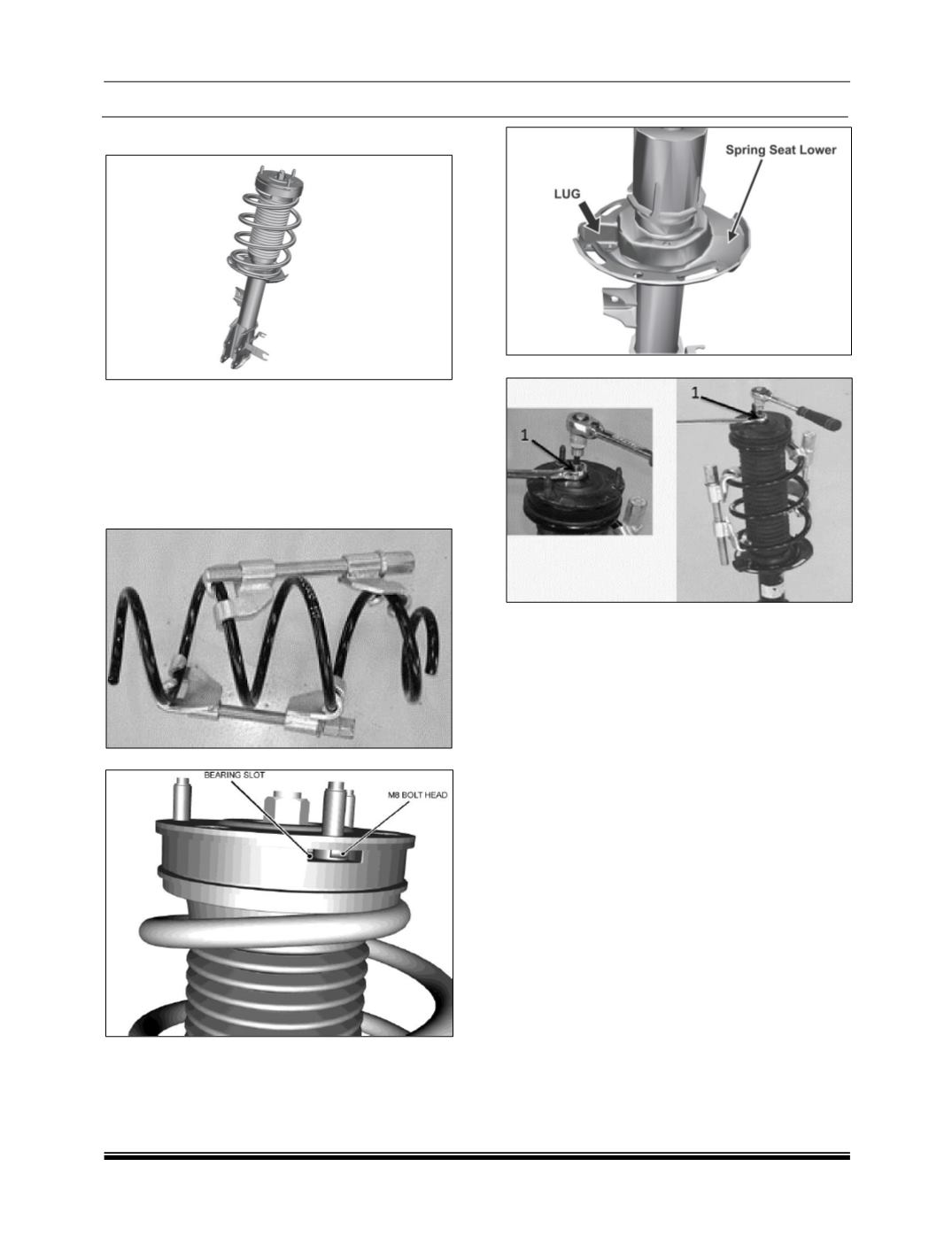 BEARING SLOT

M8 BOLT HEAD

LUG

Spring Seat Lower

1

1