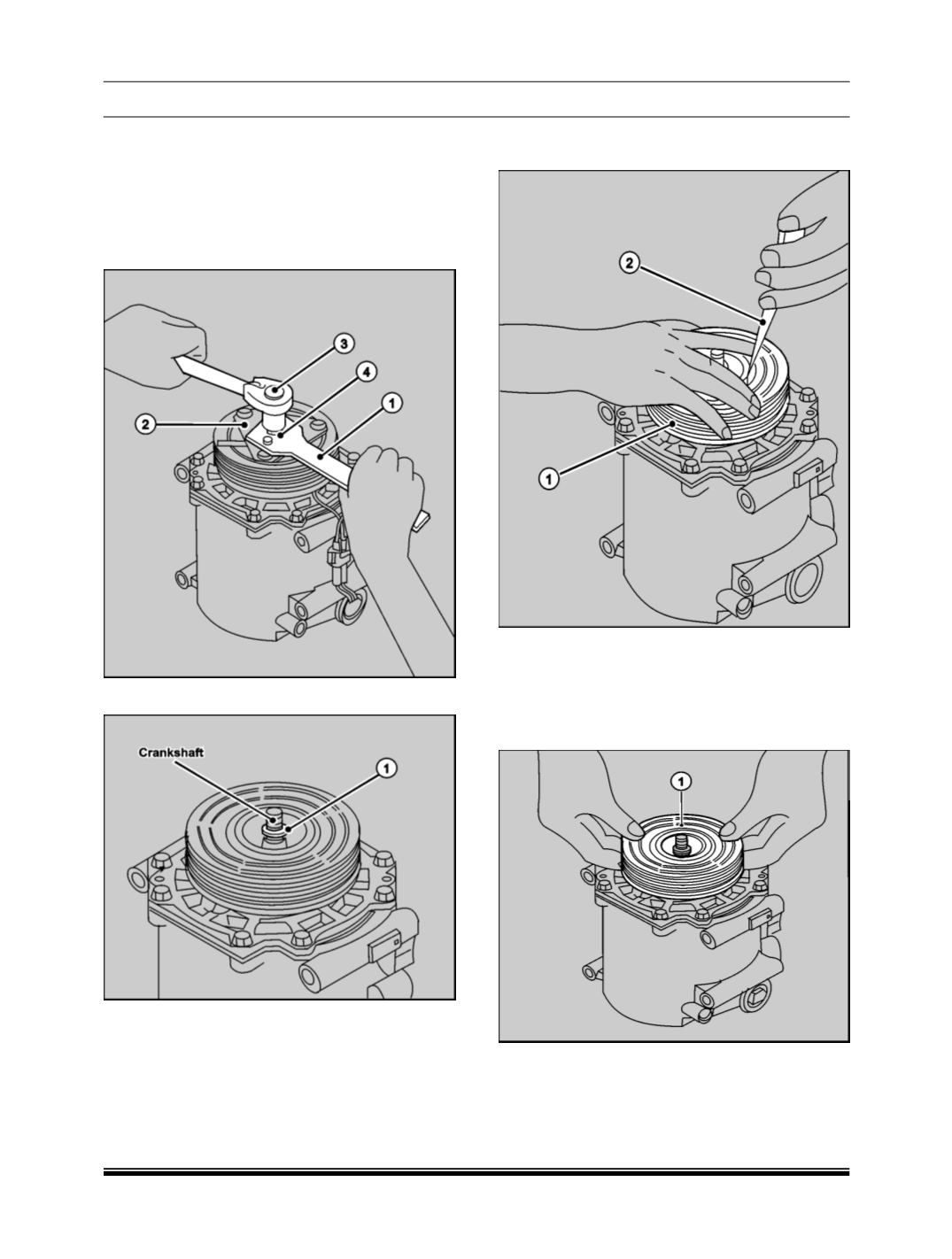 3

4

1

2

Crankshaft

1

2

1

1