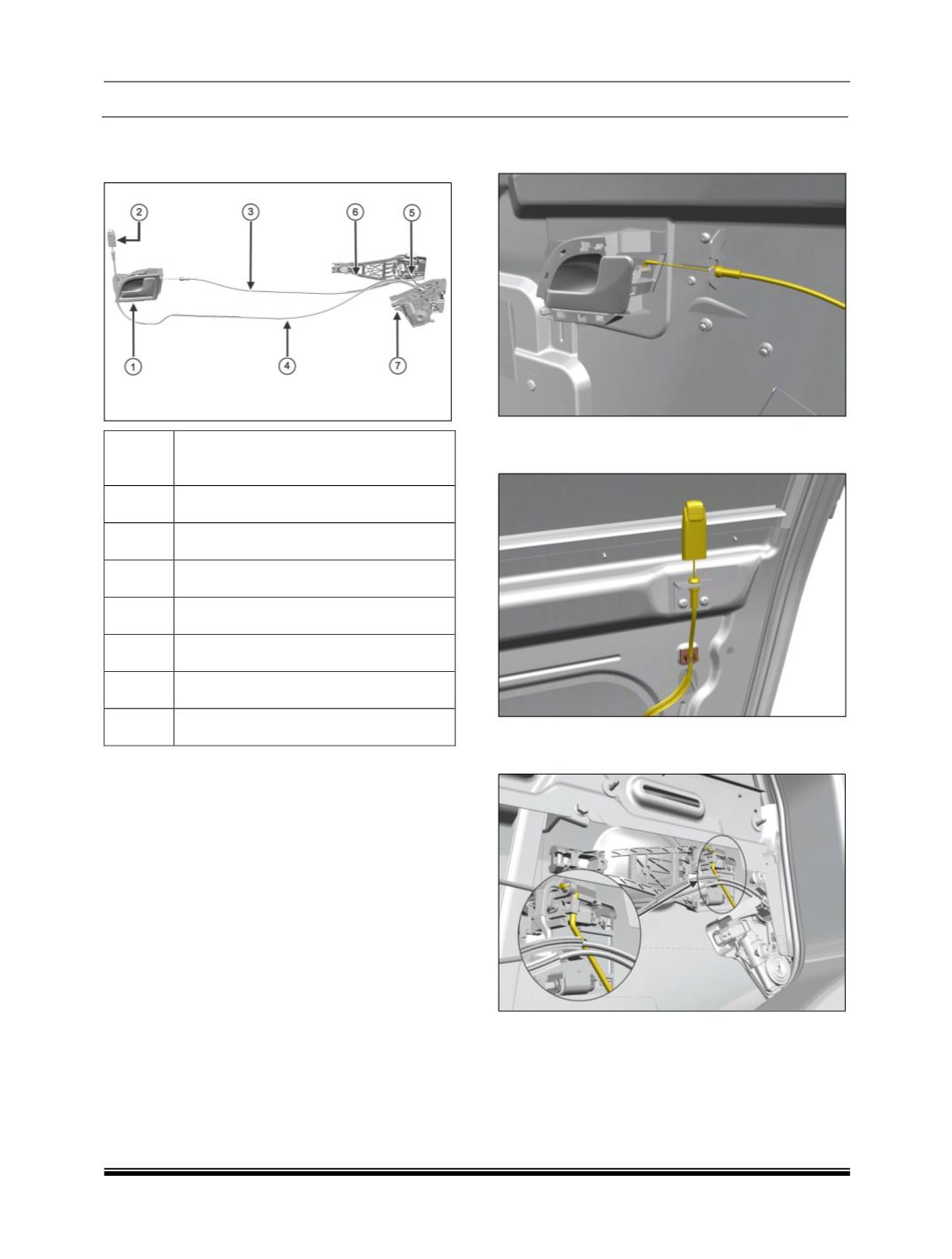 2 3 6 5

1 4 7