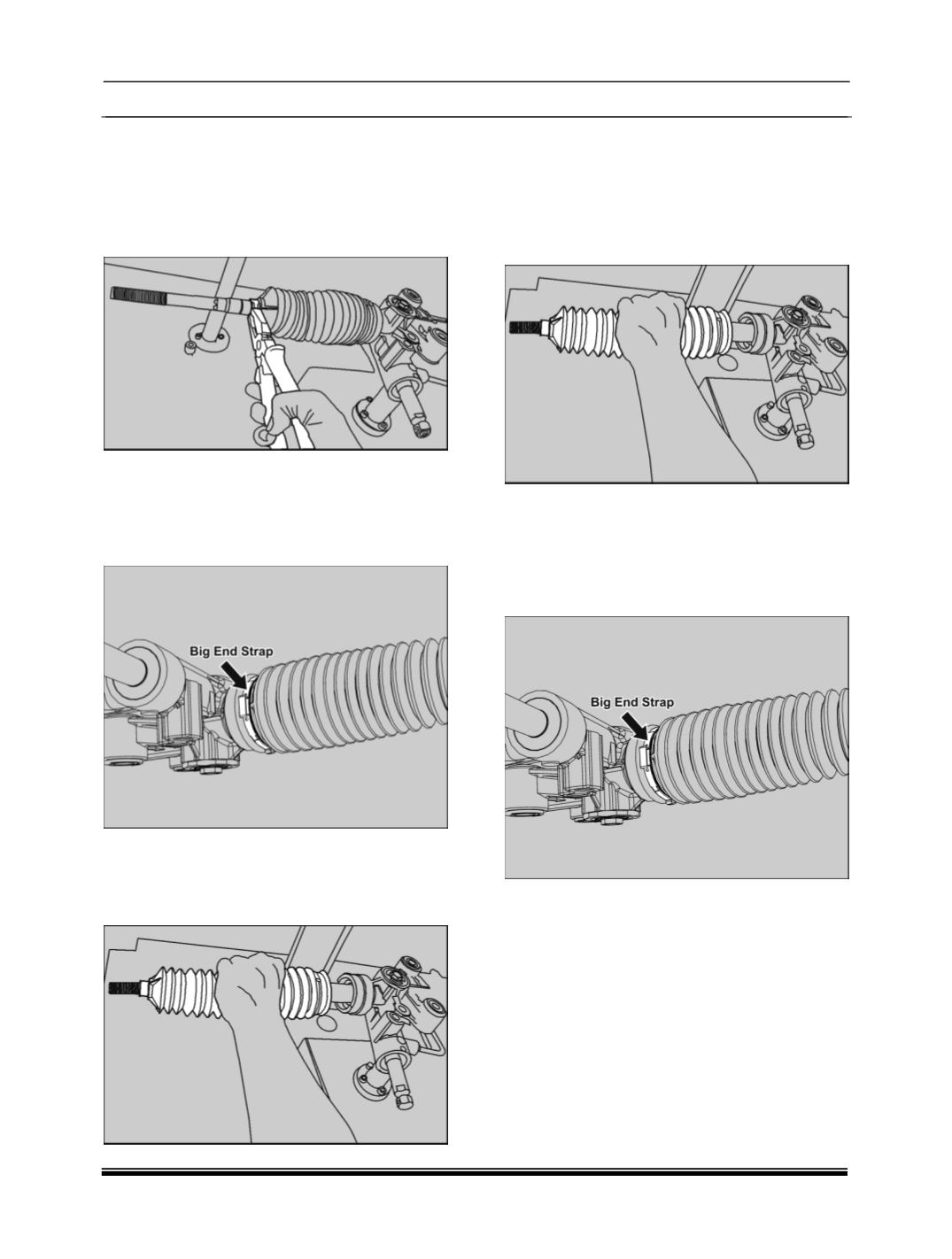 Big End Strap

Big End Strap