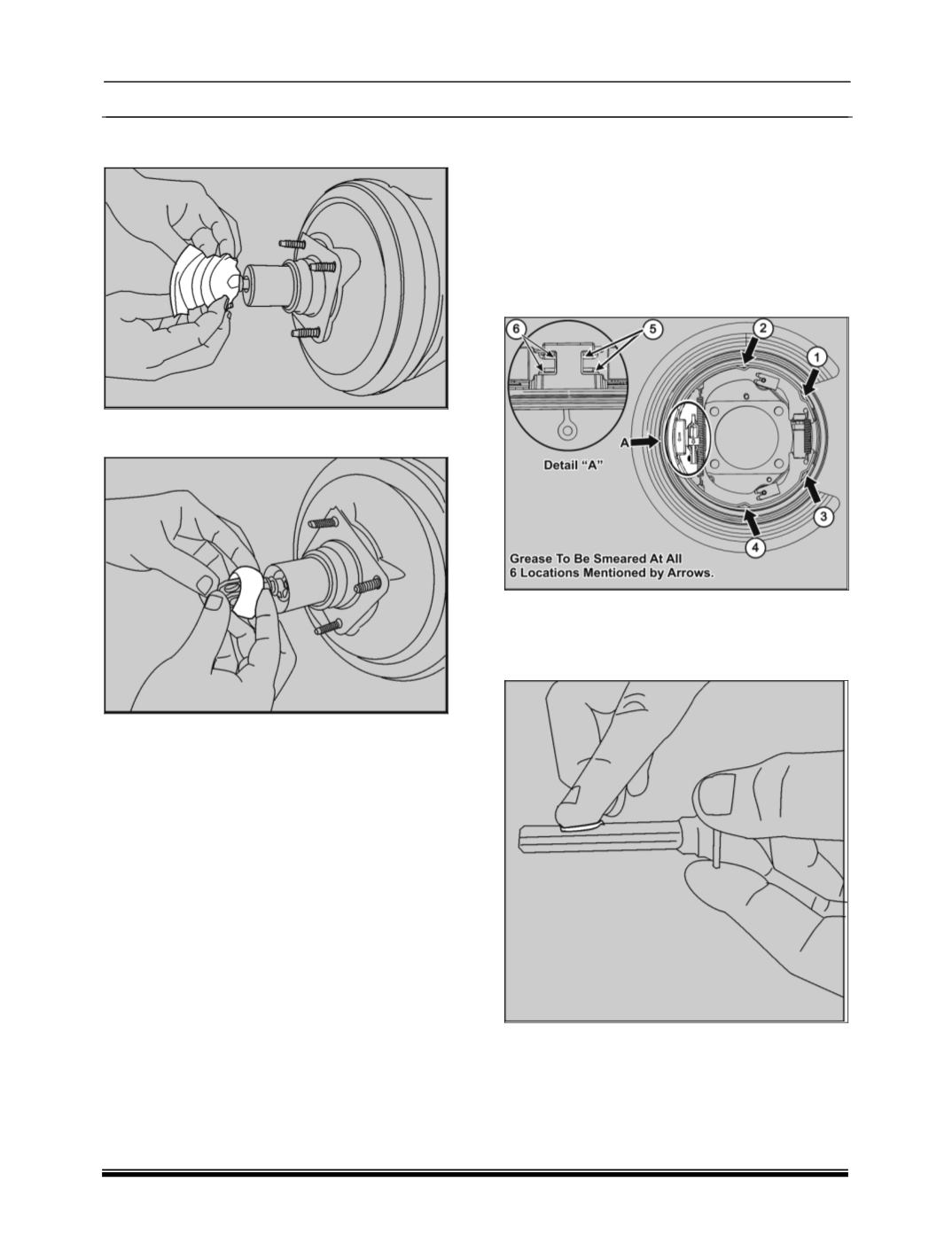 6

5

2

1

A

Detail "A"

3

4

Grease To Be Smeared At All 6 Locations Mentioned by Arrows.