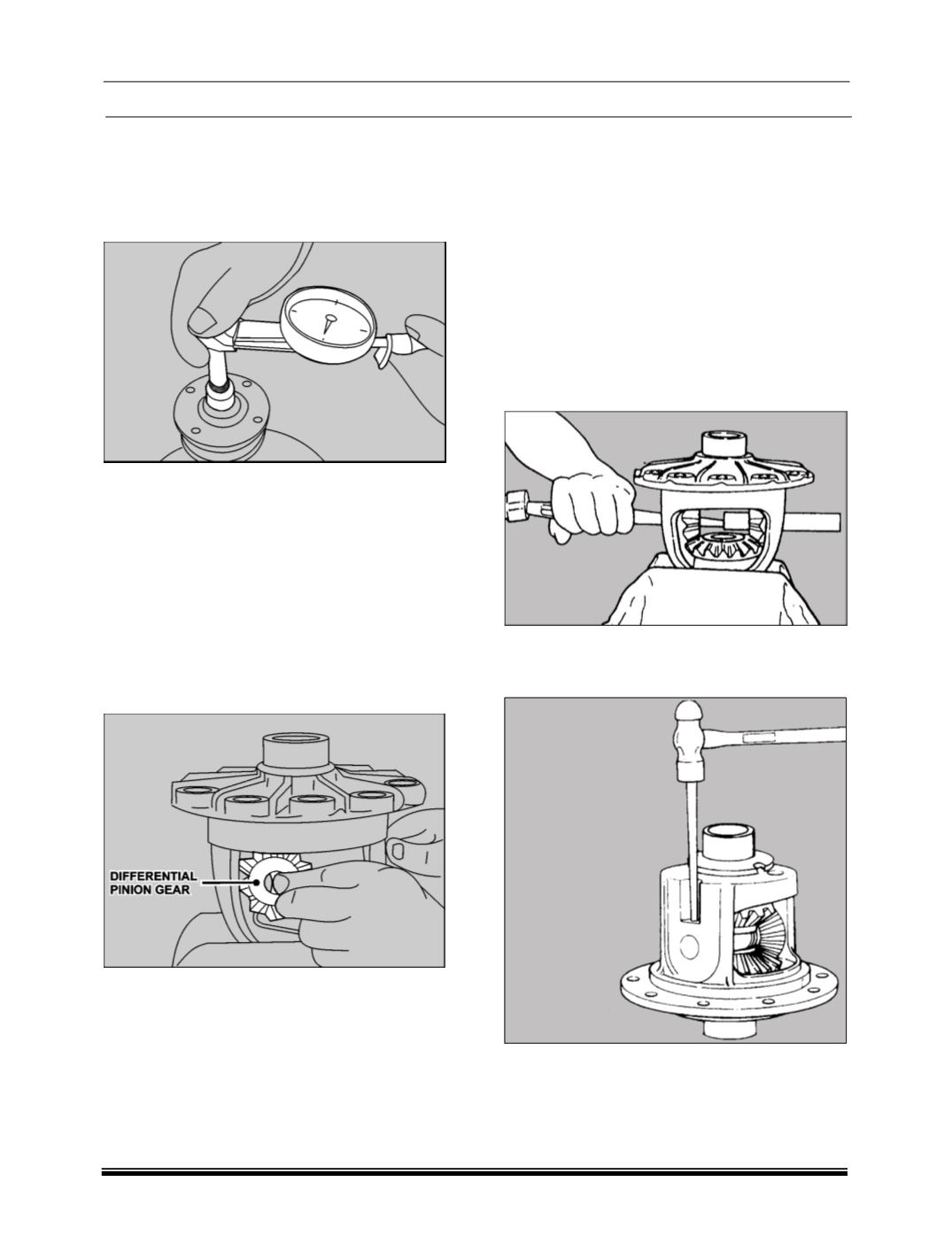 DIFFERENTIAL PINION GEAR