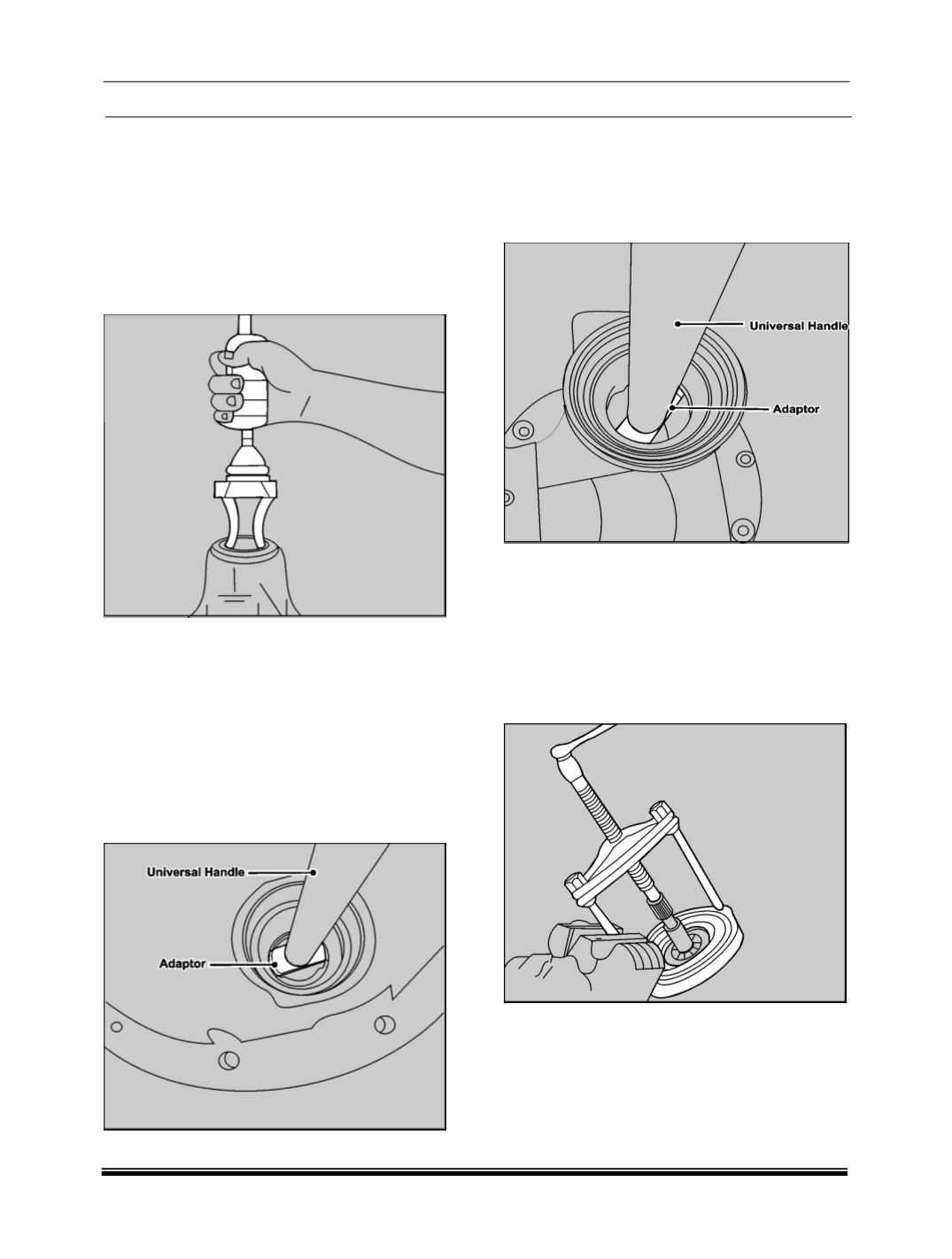 Universal Handle
Adaptor

Universal Handle
Adaptor