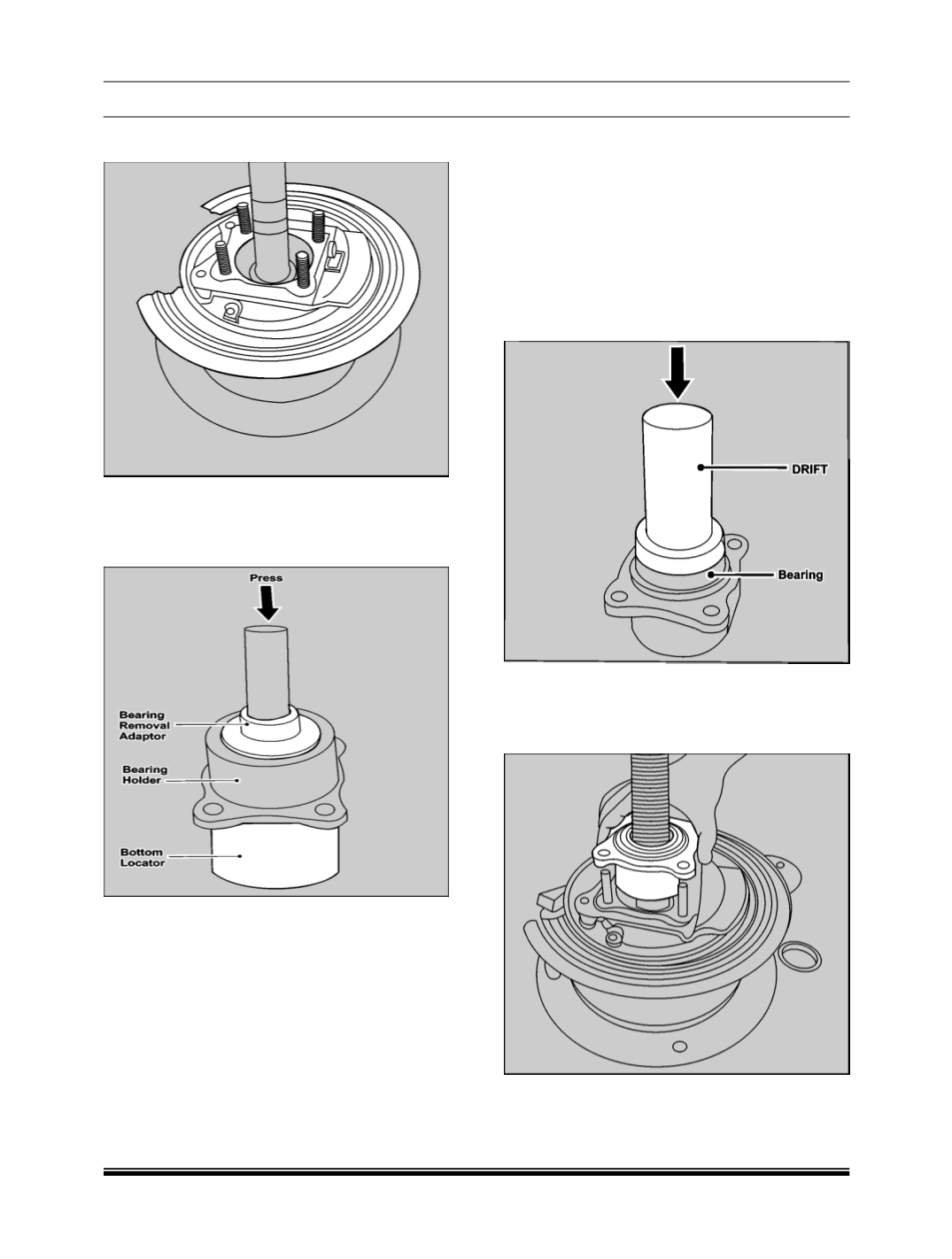 Press

Bearing Removal Adaptor

Bearing Holder

Bottom Locator

DRIFT

Bearing