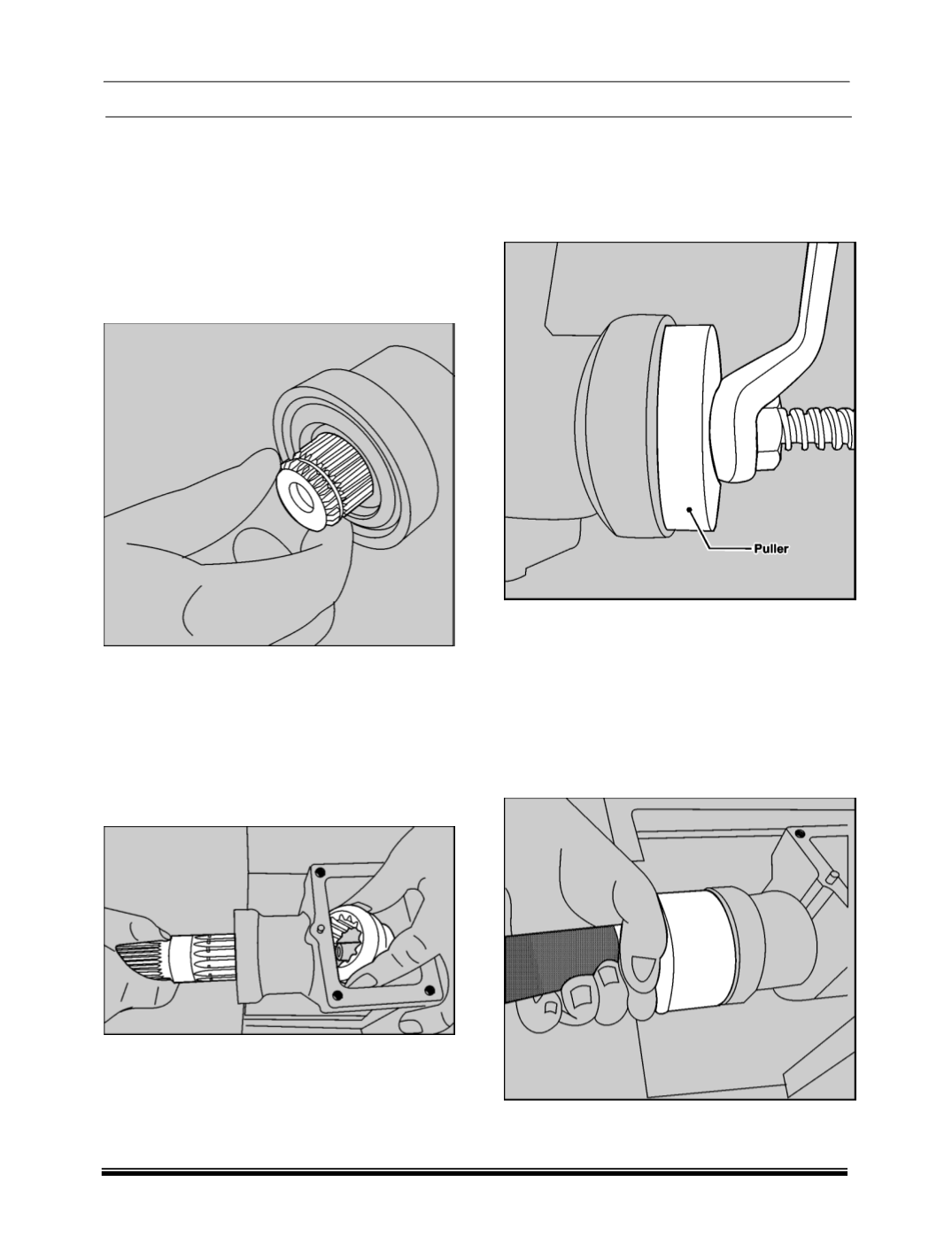 Puller