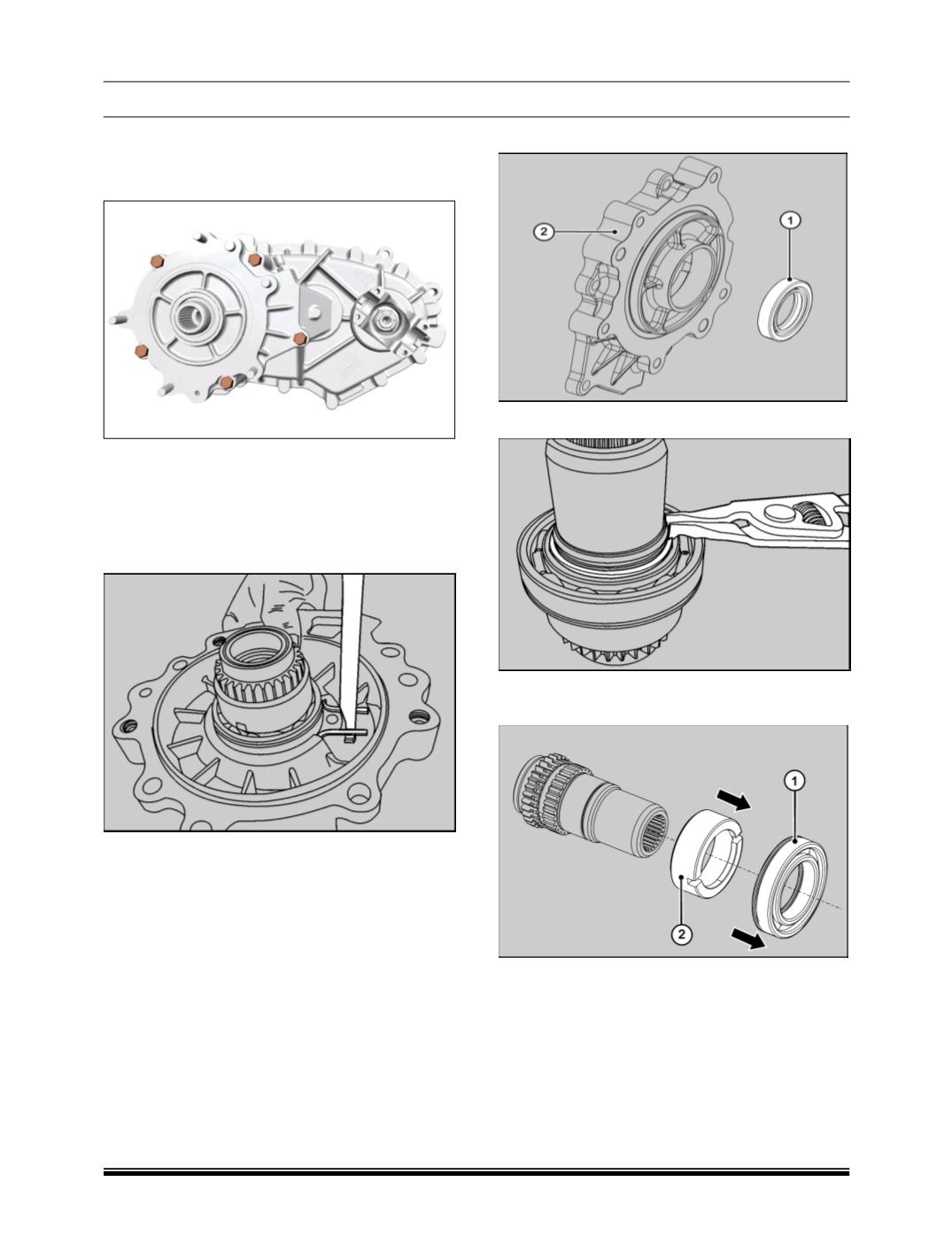 2

1

1

2