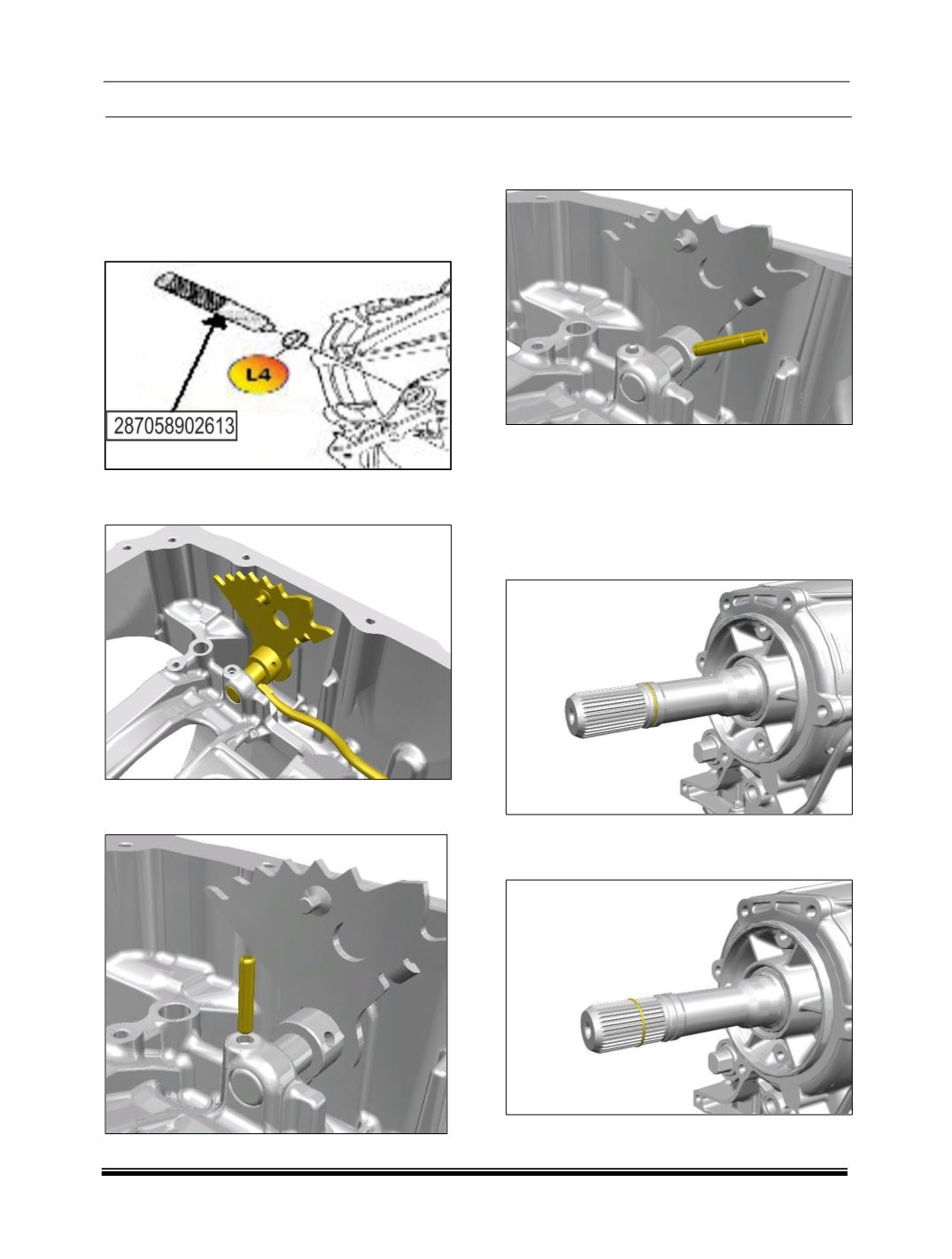 L4

287058902613