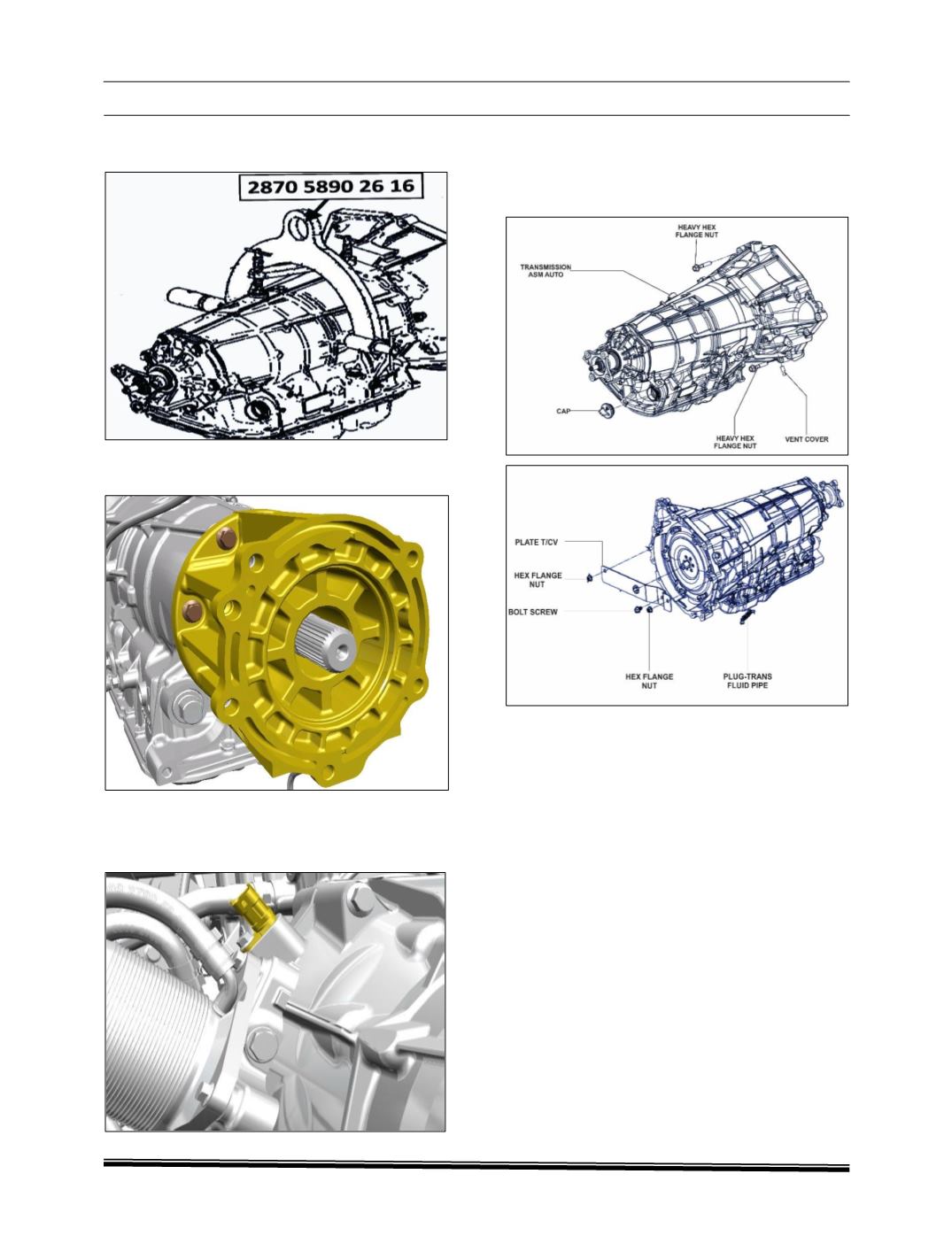 2870 5890 26 16

HEAVY HEX FLANGE NUT

TRANSMISSION ASM AUTO

CAP

HEAVY HEX FLANGE NUT

VENT COVER

PLATE T/CV

HEX FLANGE NUT

BOLT SCREW

HEX FLANGE NUT

PLUG-TRANS FLUID PIPE