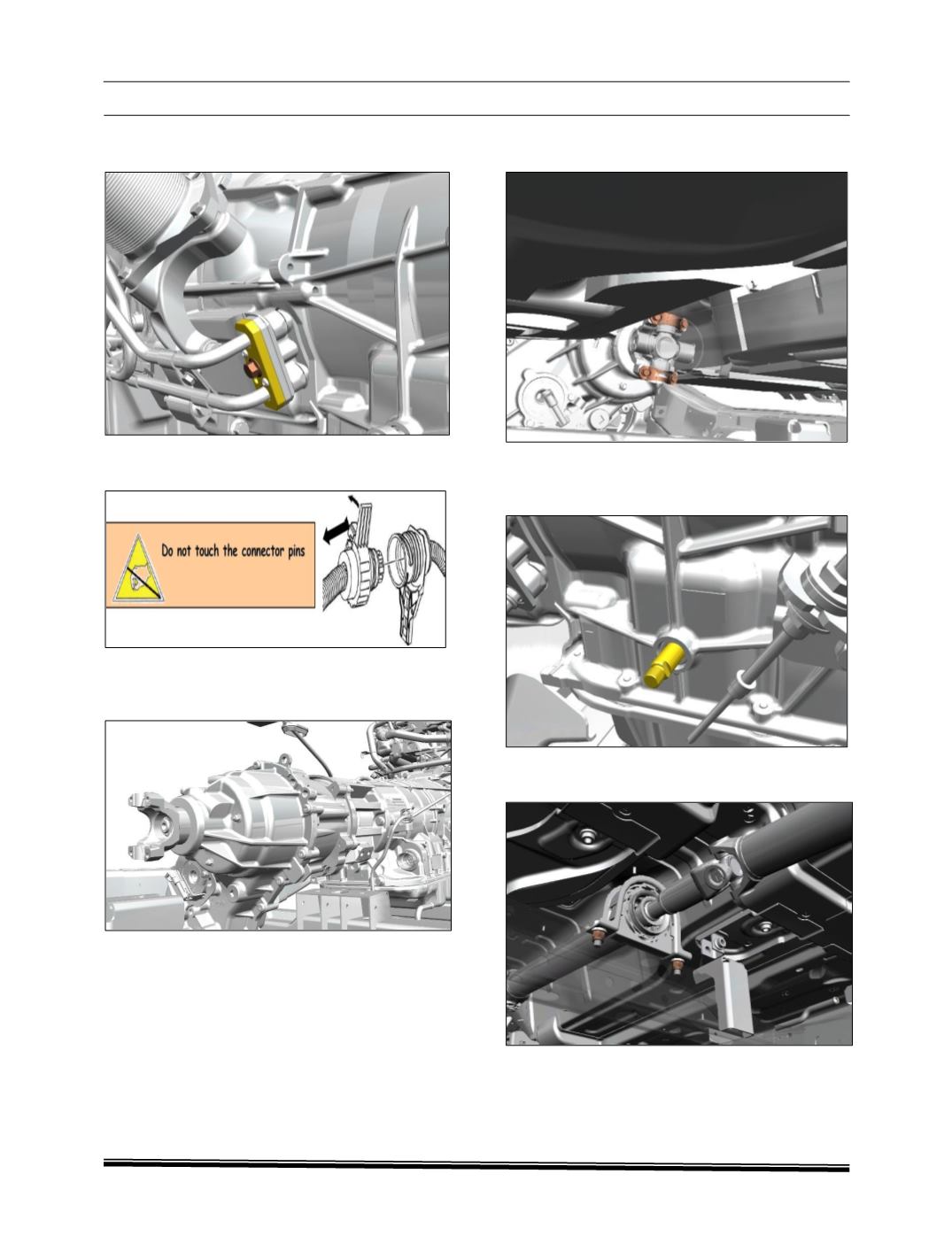 Do not touch the connector pins