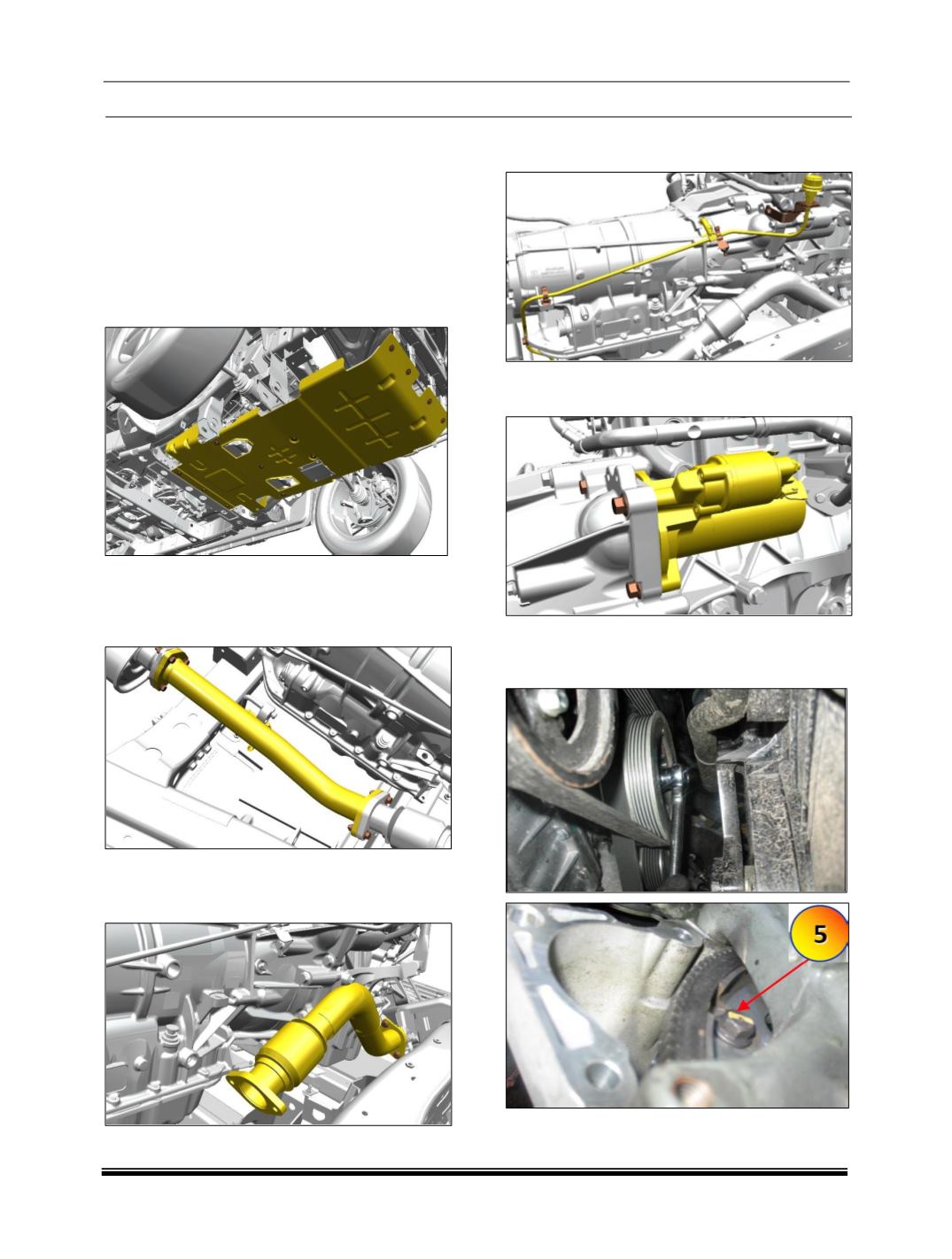 5