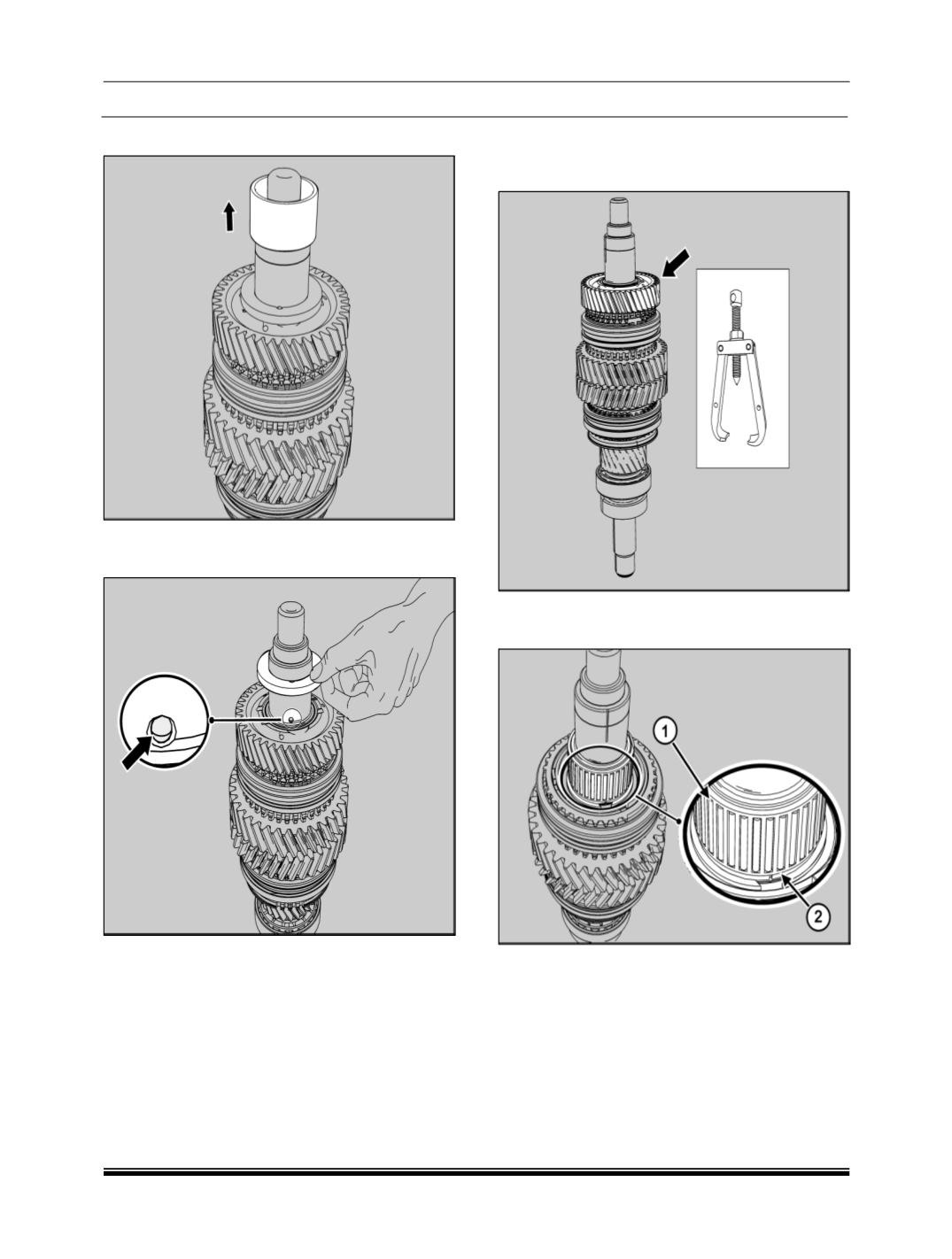 1

2