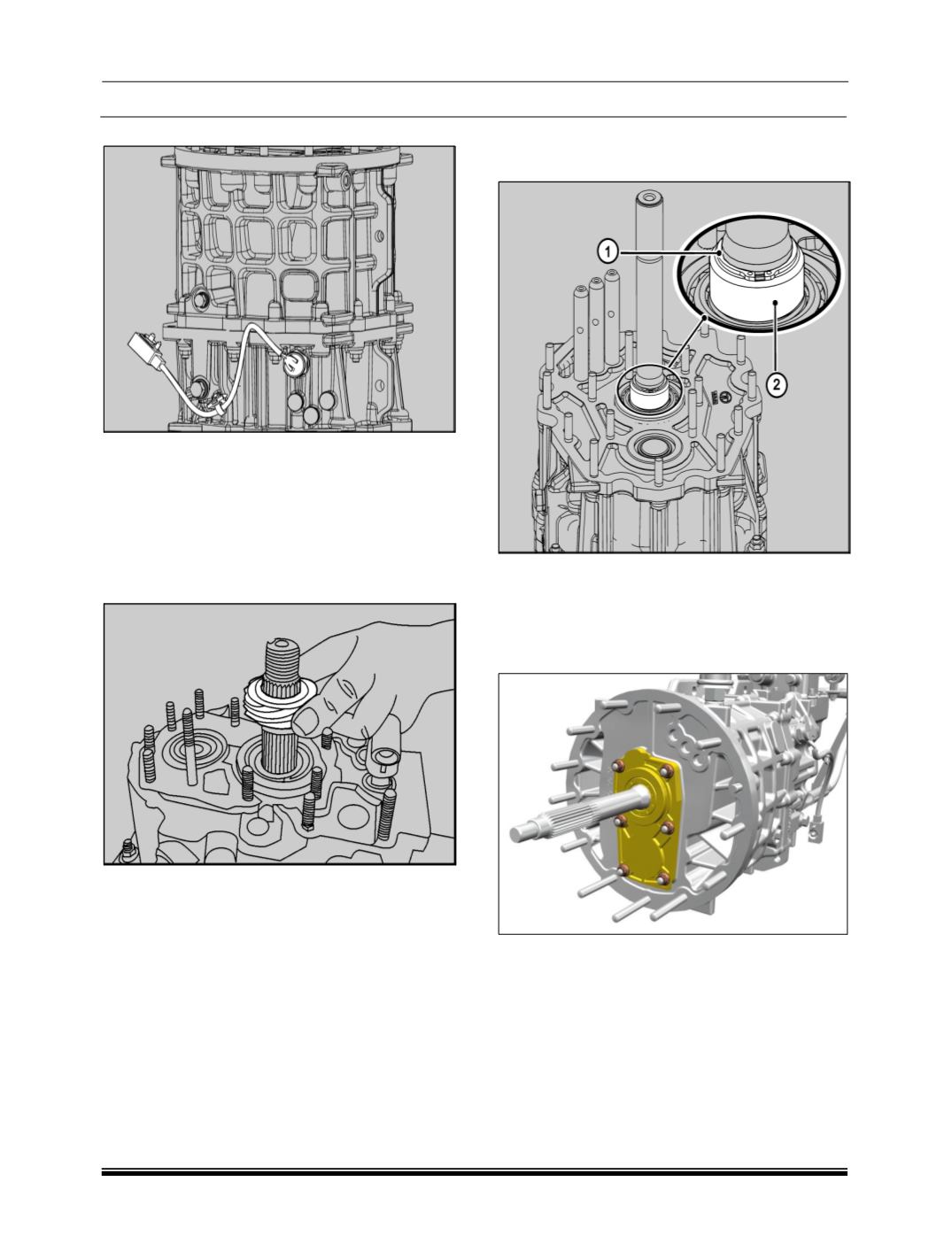 1

2