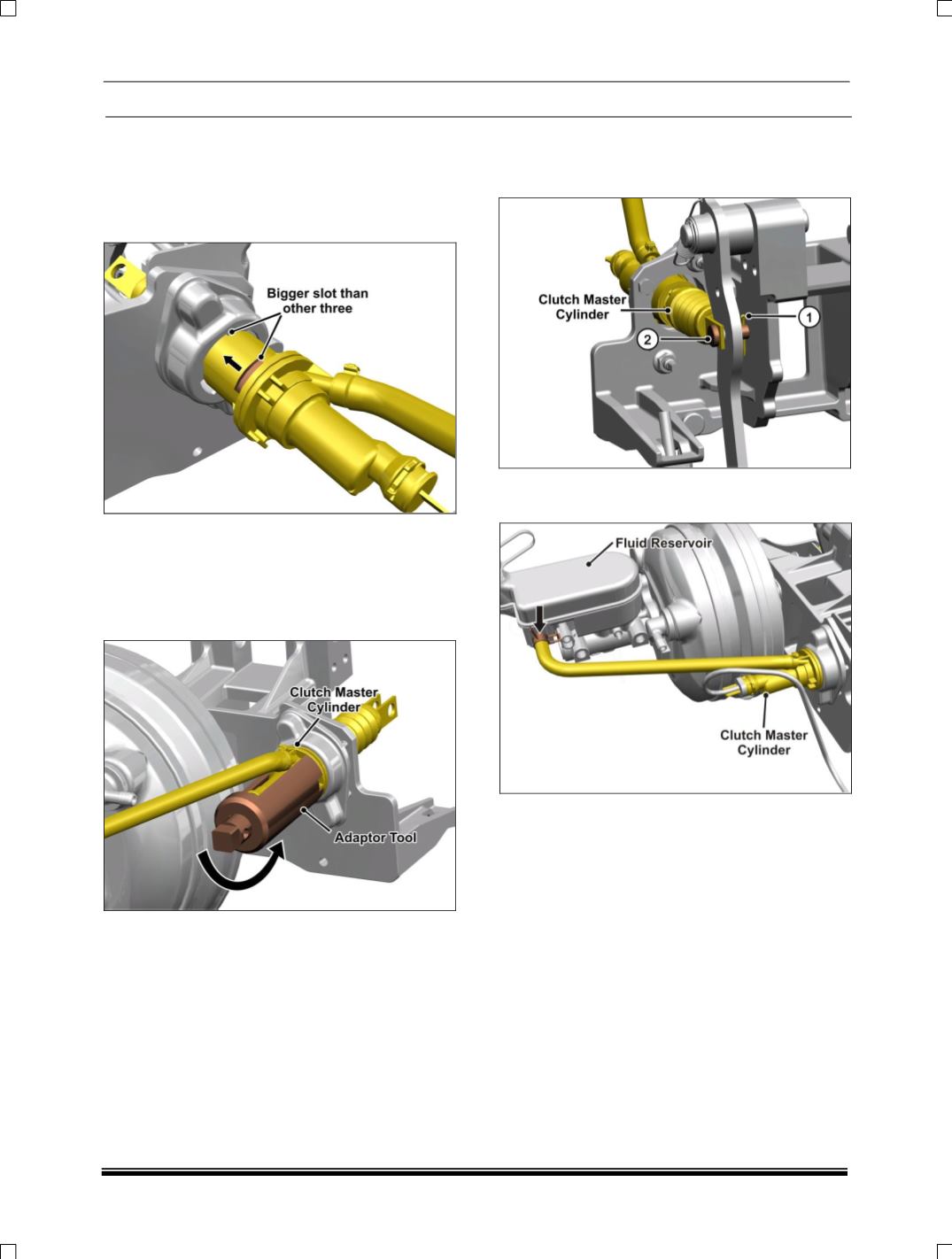 Bigger slot than other three

Clutch Master Cylinder

Adaptor Tool

Clutch Master Cylinder

1

2

Fluid Reservoir

Clutch Master Cylinder