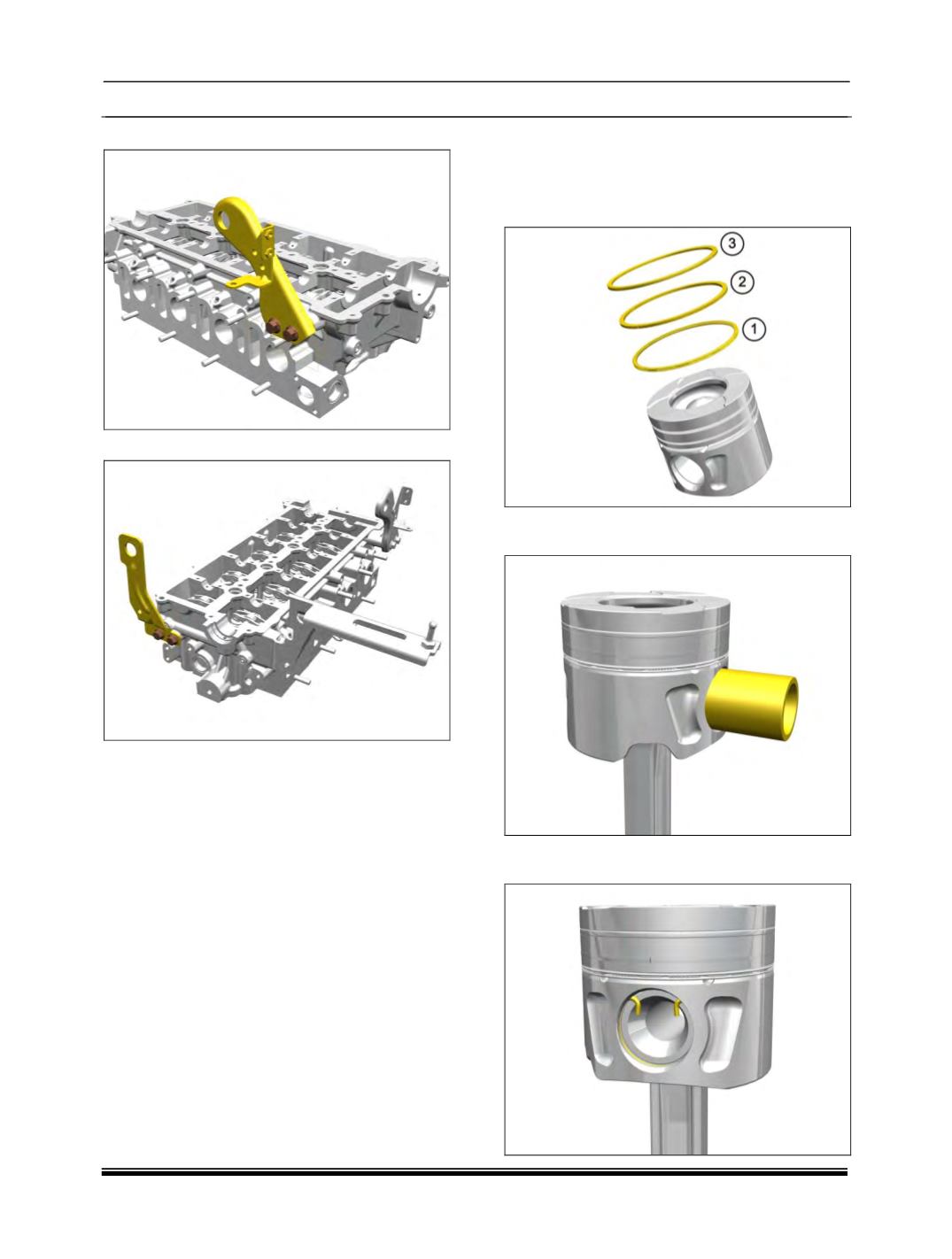 3

2

1