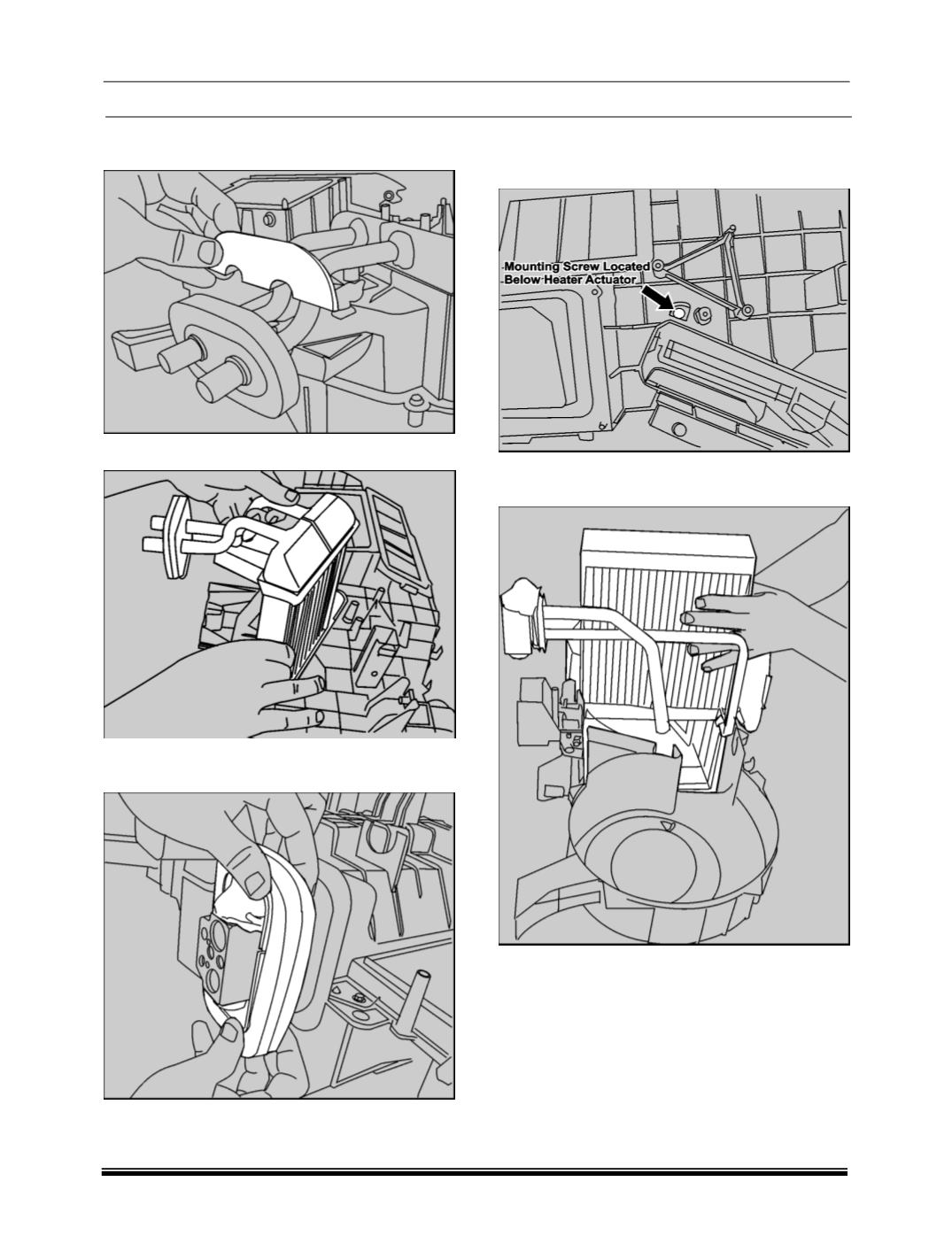 Mounting Screw Located
Below Heater Actuator