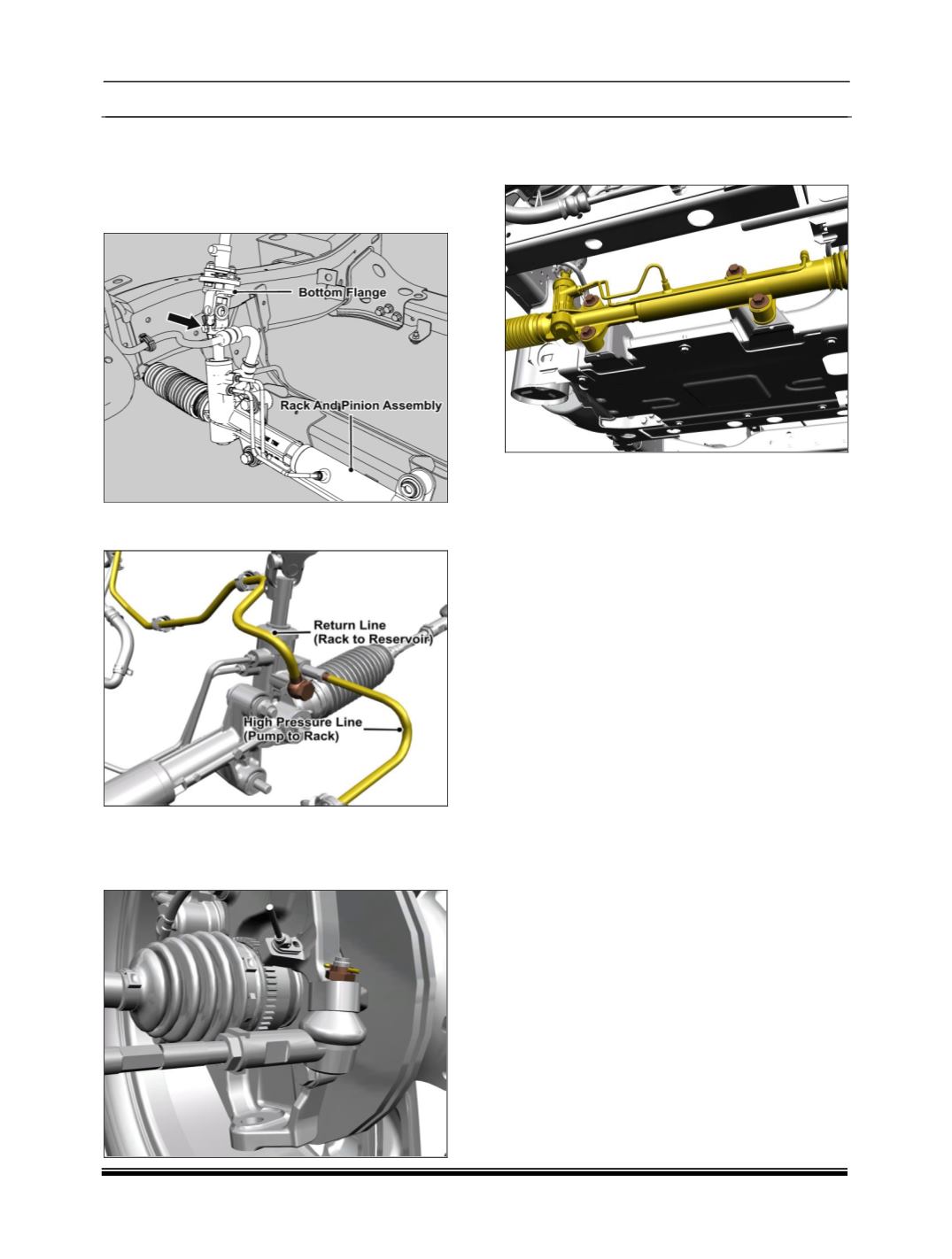 Bottom Flange

Rack And Pinion Assembly

Return Line
(Rack to Reservoir)

High Pressure Line
(Pump to Rack)